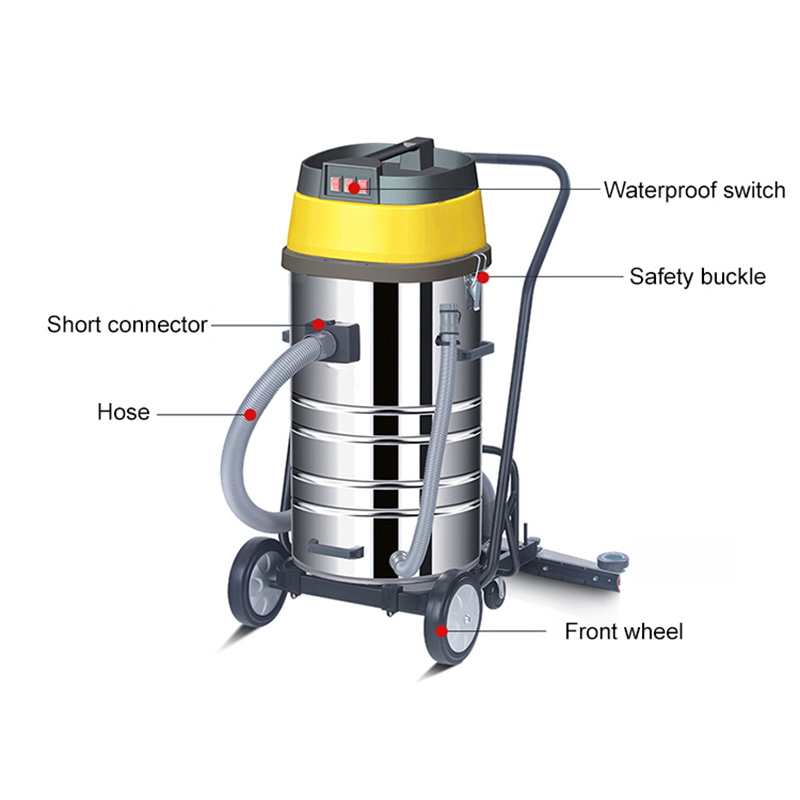 Waterproof switch

Safety buckle

Short connector

Hose

Front wheel