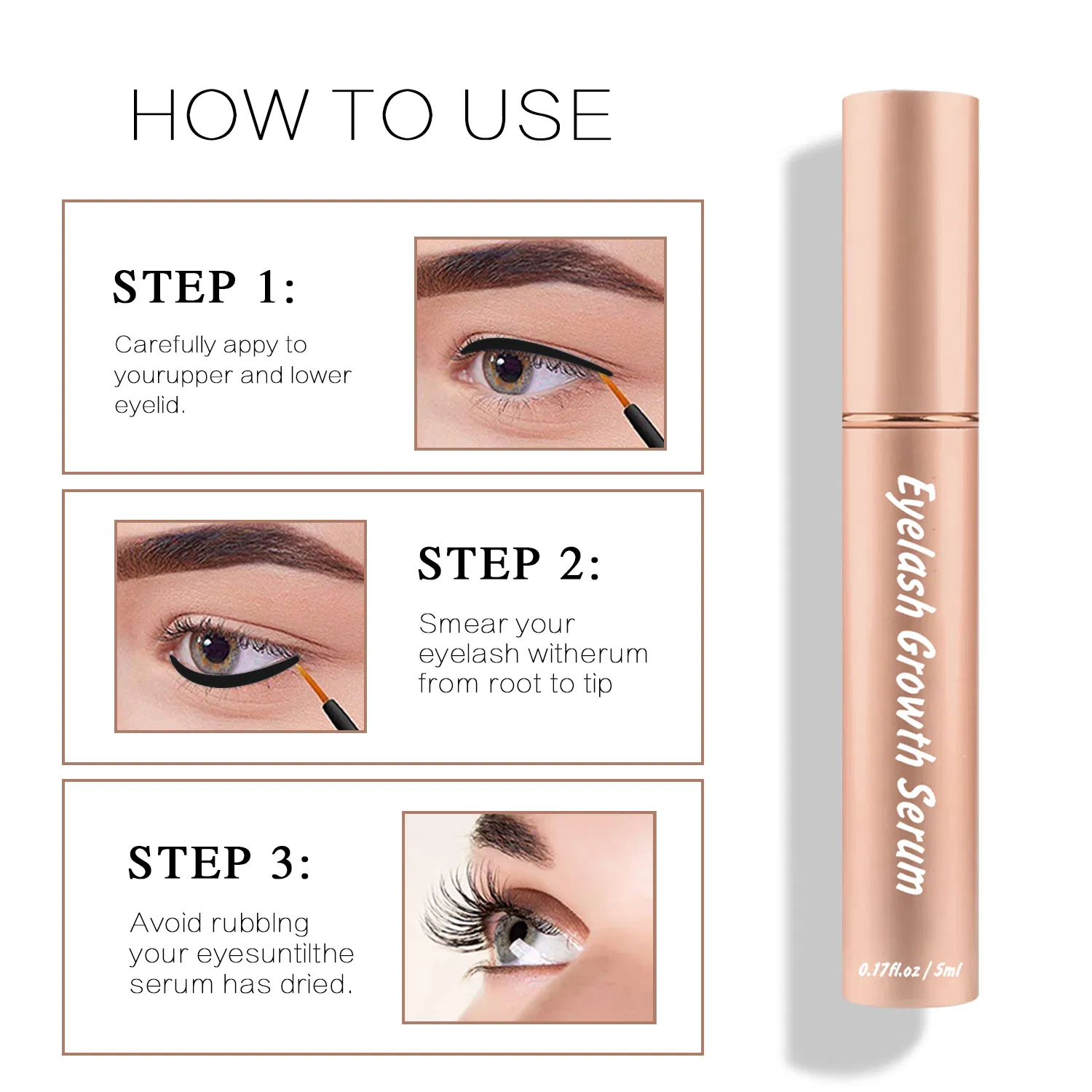 HOW TO USE

STEP 1:

Carefully appy to yourupper and lower eyelid.

STEP 2:

Smear your eyelash witherum from root to tip

STEP 3:

Avoid rubblng your eyesuntilthe serum has dried.

Eyelash Growth Serum

0.17fl.oz / 5ml