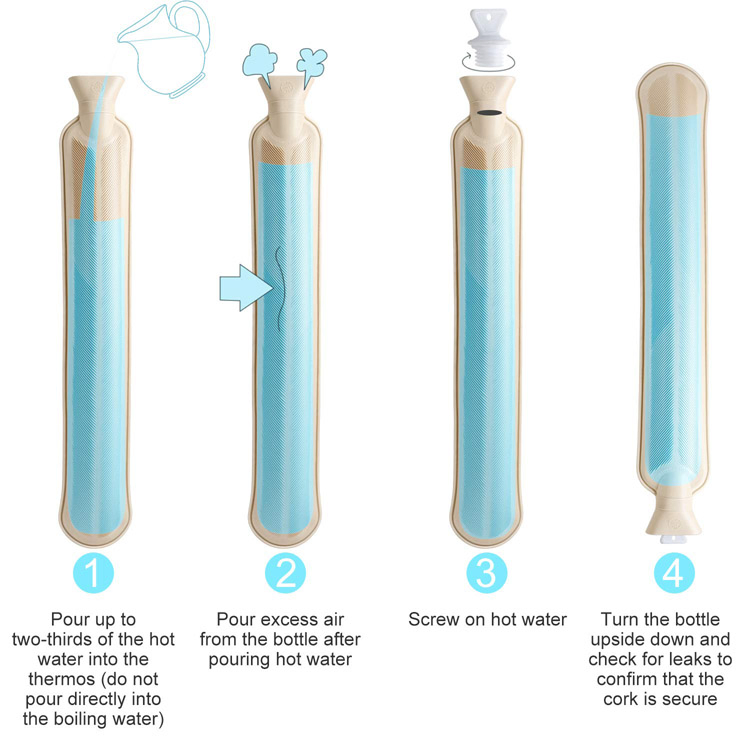 1

Pour up to two-thirds of the hot water into the thermos (do not pour directly into the boiling water)

2

Pour excess air from the bottle after pouring hot water

3

Screw on hot water

4

Turn the bottle upside down and check for leaks to confirm that the cork is secure