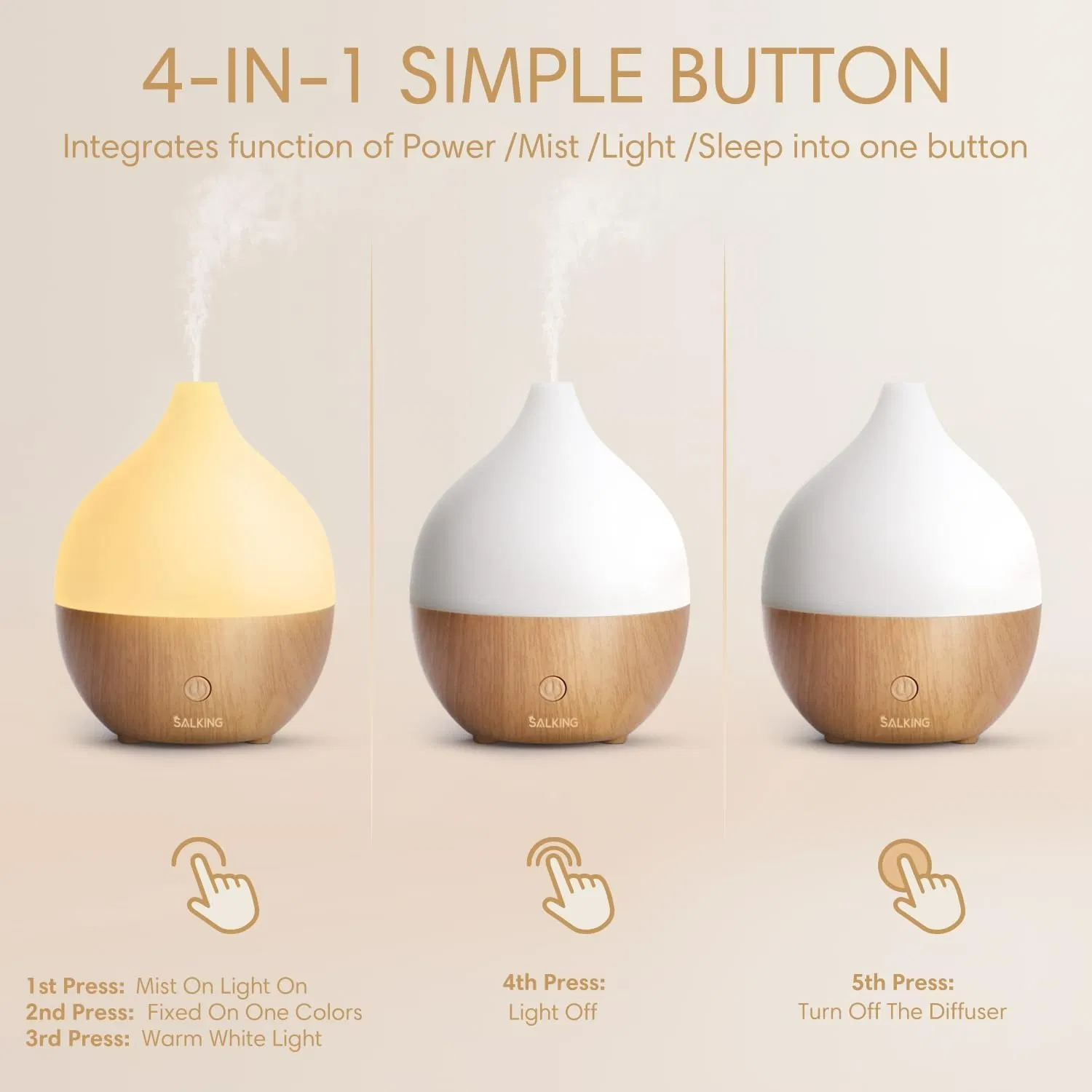 4-IN-1 SIMPLE BUTTON

Integrates function of Power /Mist /Light /Sleep into one button

SALKING

SALKING

SALKING

1st Press: Mist On Light On
2nd Press: Fixed On One Colors
3rd Press: Warm White Light

4th Press:
Light Off

5th Press:
Turn Off The Diffuser