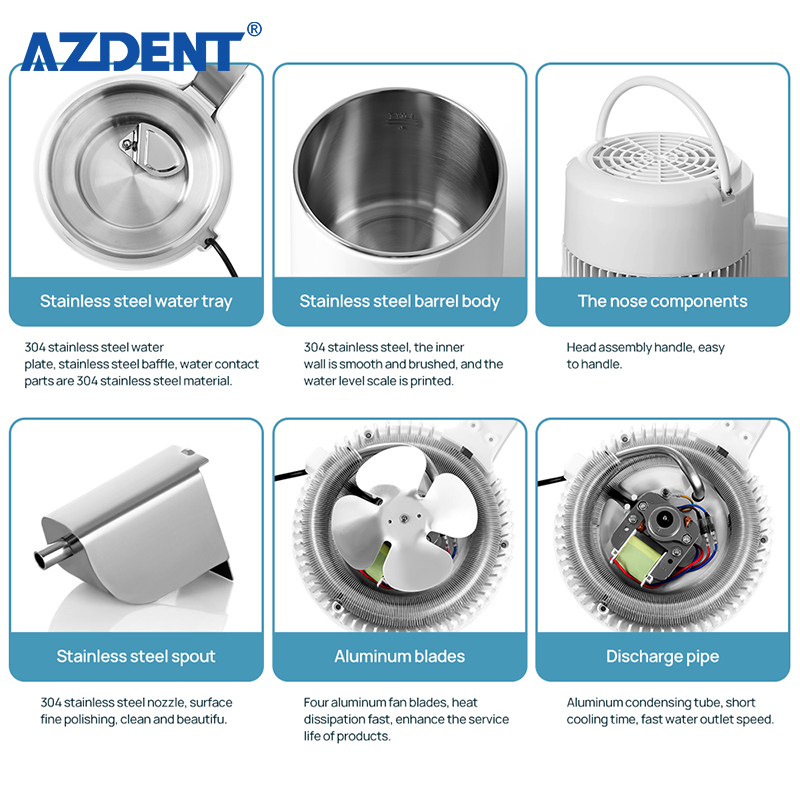 AZDENT®

Stainless steel water tray

304 stainless steel water plate, stainless steel baffle, water contact parts are 304 stainless steel material.

Stainless steel barrel body

304 stainless steel, the inner wall is smooth and brushed, and the water level scale is printed.

The nose components

Head assembly handle, easy to handle.

Stainless steel spout

304 stainless steel nozzle, surface fine polishing, clean and beautifu.

Aluminum blades

Four aluminum fan blades, heat dissipation fast, enhance the service life of products.

Discharge pipe

Aluminum condensing tube, short cooling time, fast water outlet speed.