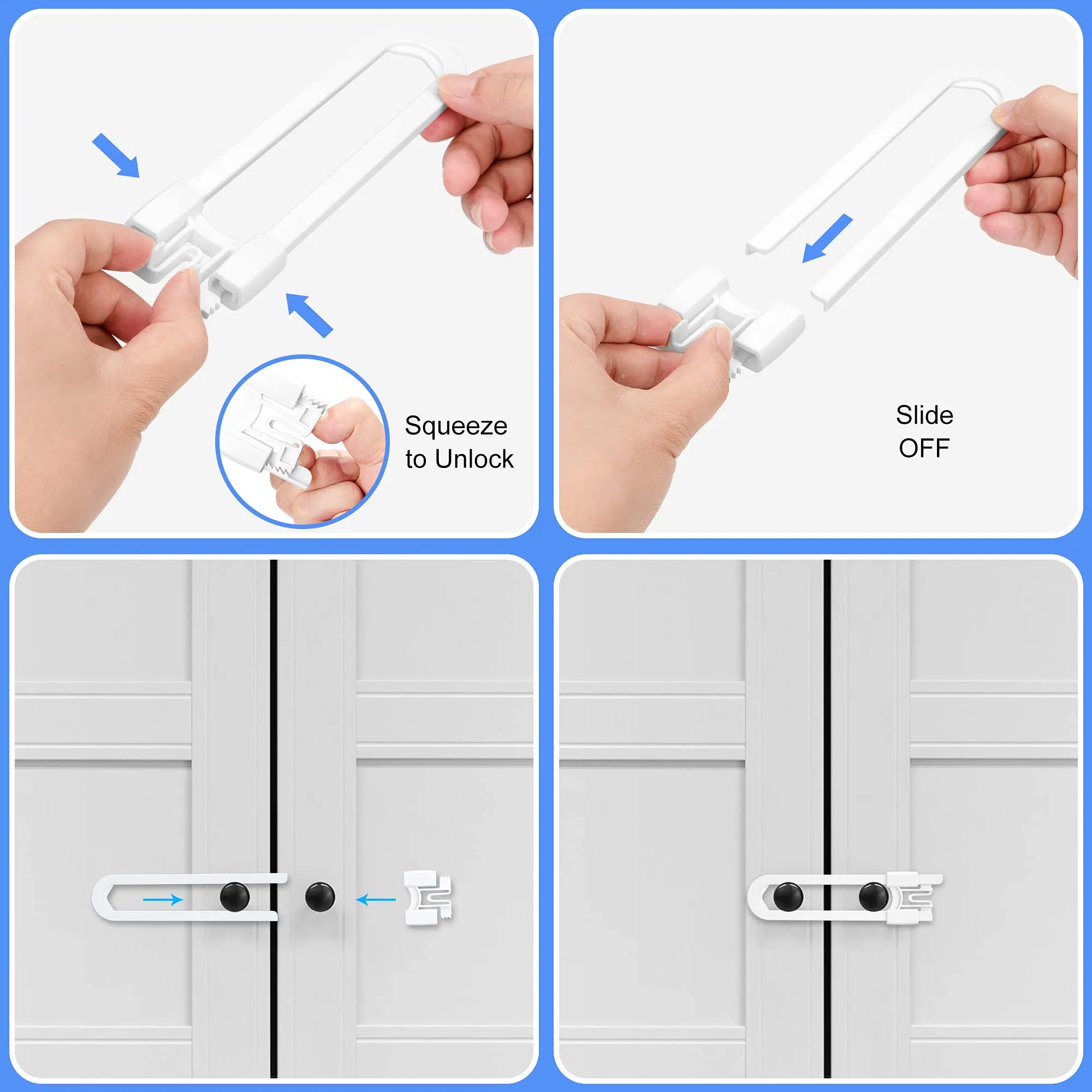 Squeeze to Unlock

Slide OFF