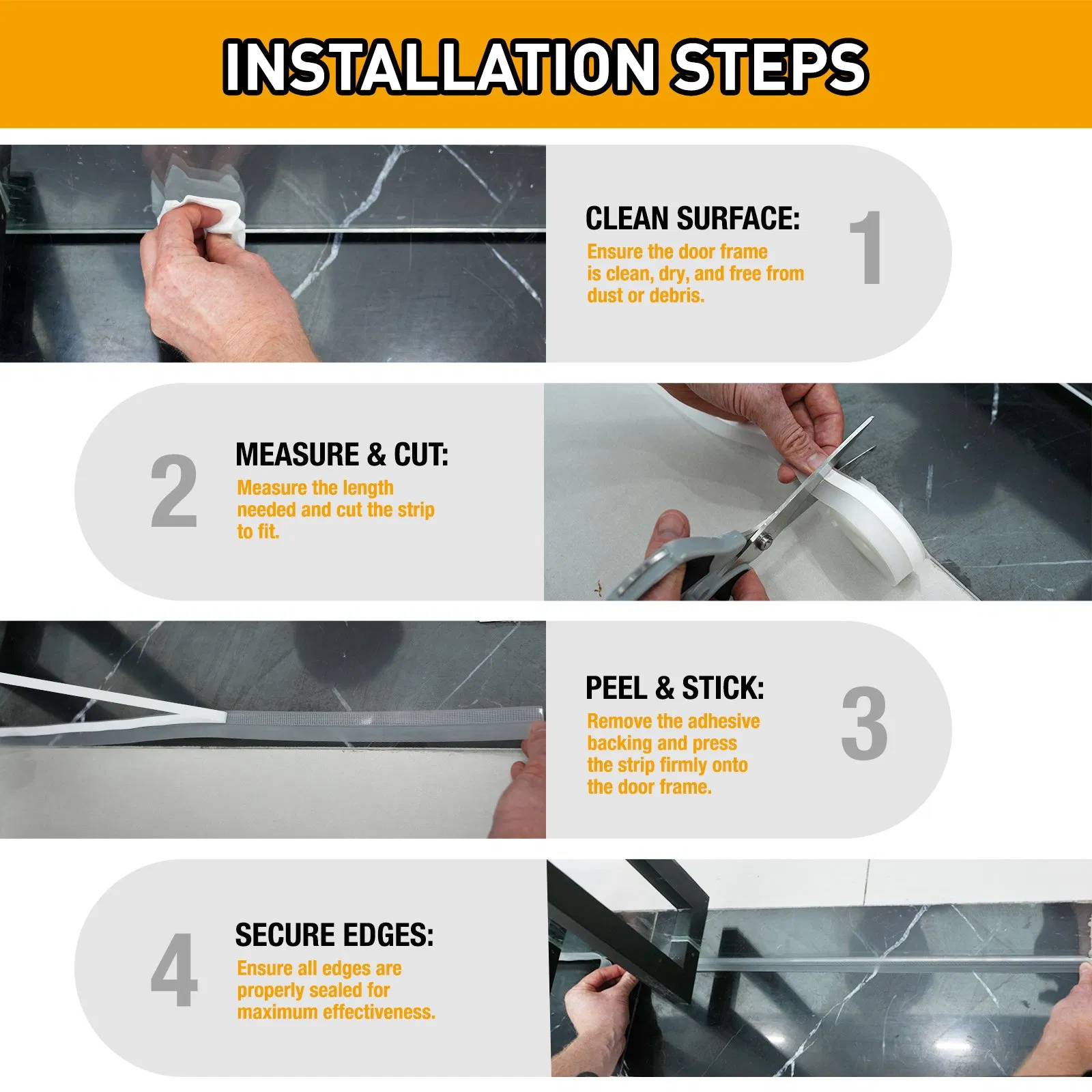 INSTALLATION STEPS

CLEAN SURFACE:
Ensure the door frame is clean, dry, and free from dust or debris.

1

2

MEASURE & CUT:
Measure the length needed and cut the strip to fit.

PEEL & STICK:
Remove the adhesive backing and press the strip firmly onto the door frame.

3

4

SECURE EDGES:
Ensure all edges are properly sealed for maximum effectiveness.