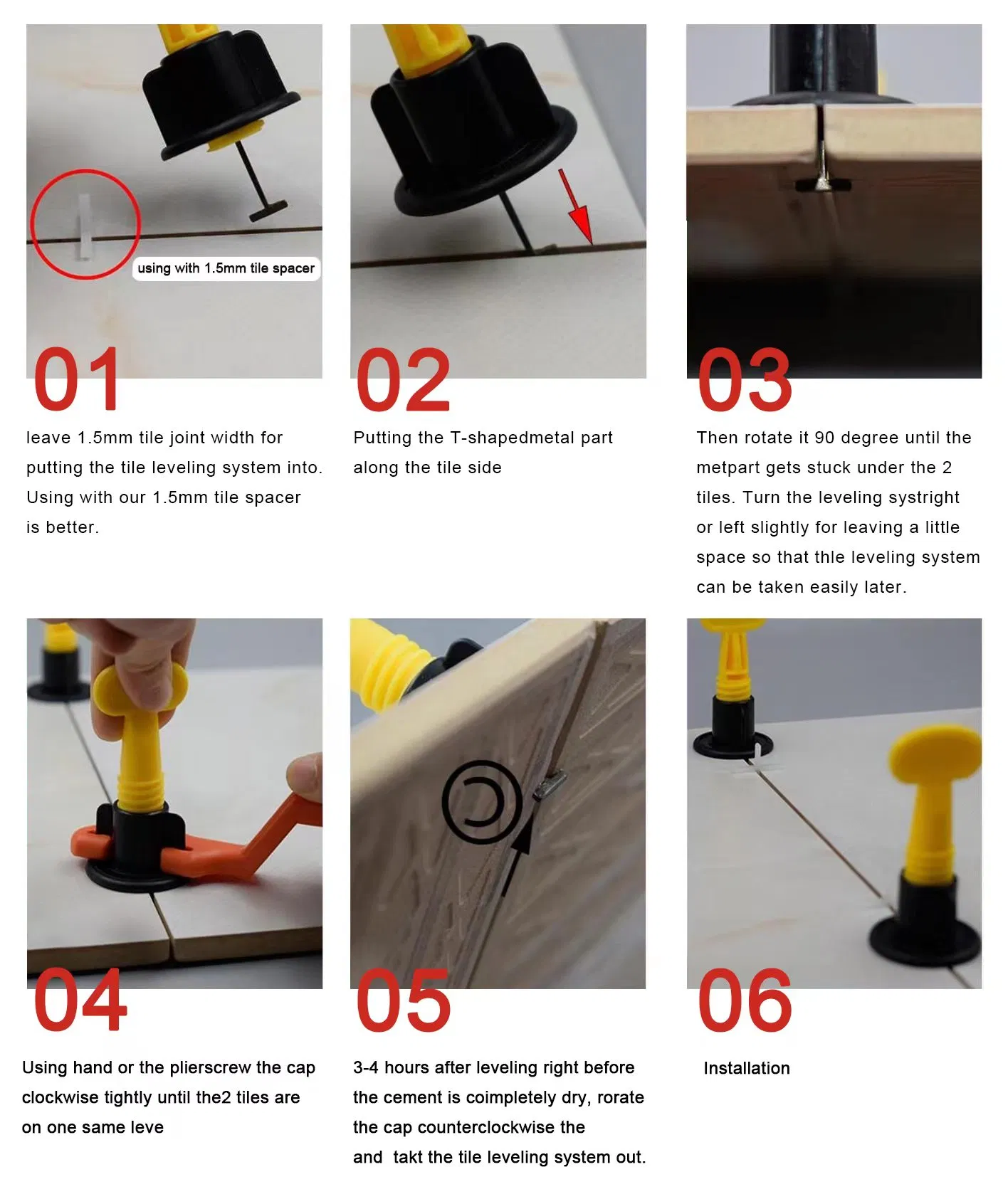 using with 1.5mm tile spacer

01

leave 1.5mm tile joint width for putting the tile leveling system into. Using with our 1.5mm tile spacer is better.

02

Putting the T-shapedmetal part along the tile side

03

Then rotate it 90 degree until the metpart gets stuck under the 2 tiles. Turn the leveling systright or left slightly for leaving a little space so that thle leveling system can be taken easily later.

04

Using hand or the plierscrew the cap clockwise tightly until the2 tiles are on one same leve

05

3-4 hours after leveling right before the cement is coimpletely dry, rorate the cap counterclockwise the and takt the tile leveling system out.

06

Installation