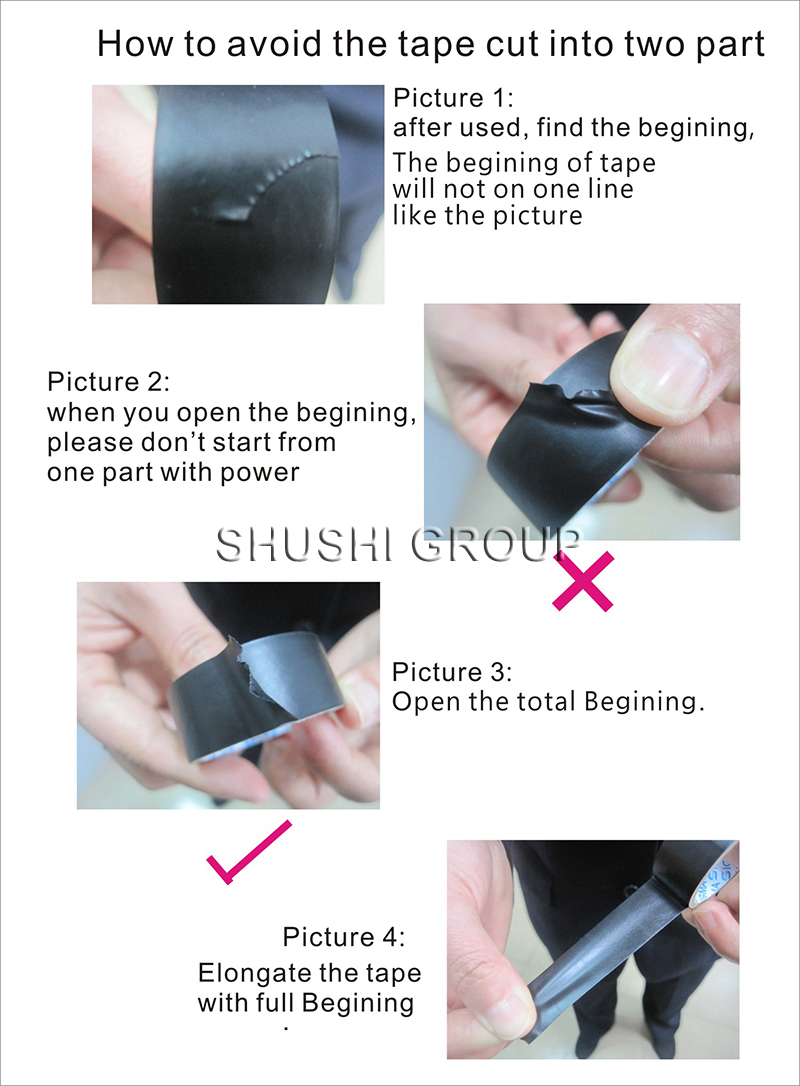 How to avoid the tape cut into two part

Picture 1:
after used, find the begining,
The begining of tape will not on one line like the picture

Picture 2:
when you open the begining, please don't start from one part with power

SHUSHI GROUP

Picture 3:
Open the total Begining.

Picture 4:
Elongate the tape with full Begining
.