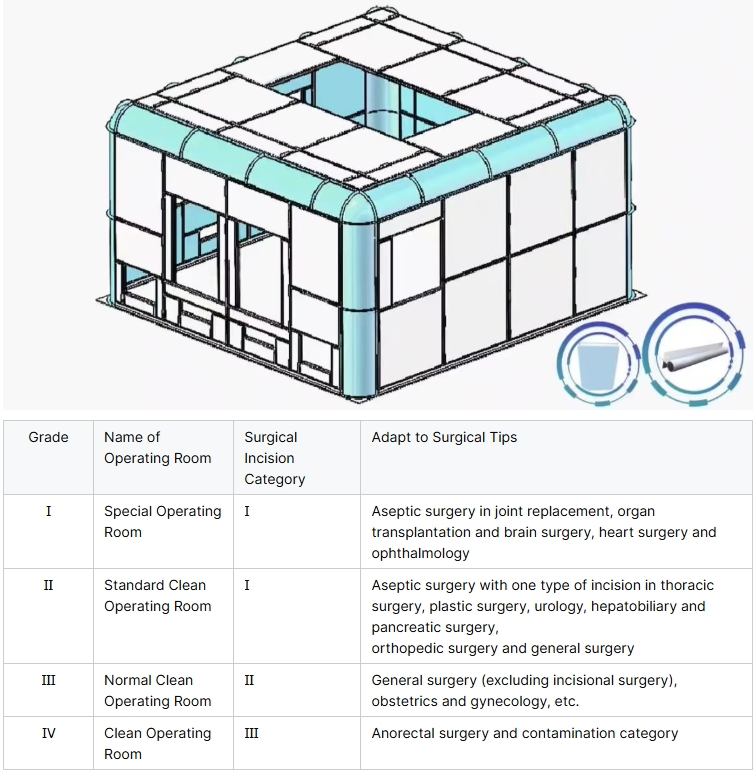 | Grade | Name of Operating Room | Surgical Incision Category | Adapt to Surgical Tips |
|---|---|---|---|
| I | Special Operating Room | I | Aseptic surgery in joint replacement, organ transplantation and brain surgery, heart surgery and ophthalmology |
| II | Standard Clean Operating Room | I | Aseptic surgery with one type of incision in thoracic surgery, plastic surgery, urology, hepatobiliary and pancreatic surgery, orthopedic surgery and general surgery |
| III | Normal Clean Operating Room | II | General surgery (excluding incisional surgery), obstetrics and gynecology, etc. |
| IV | Clean Operating Room | III | Anorectal surgery and contamination category |