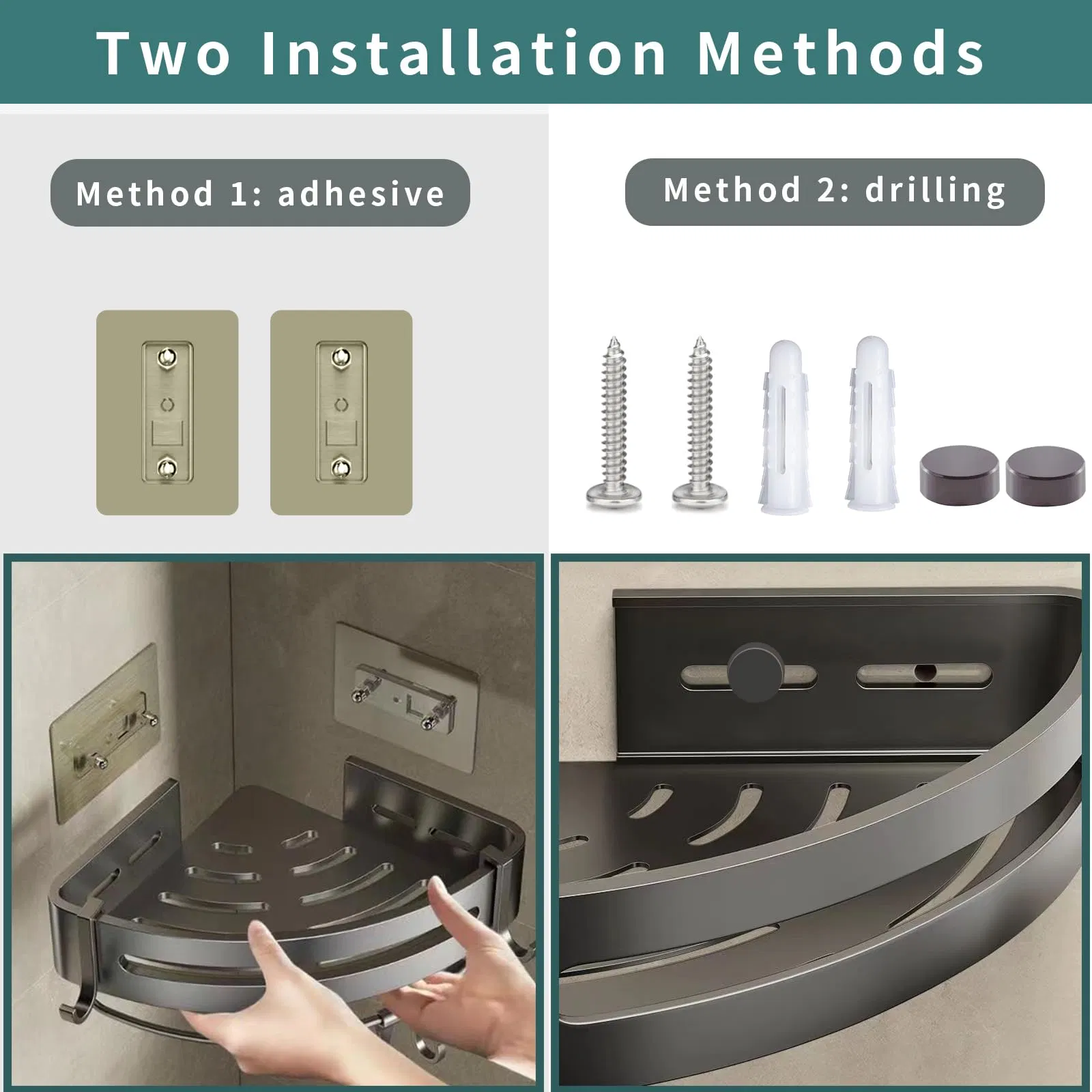 Two Installation Methods

Method 1: adhesive

Method 2: drilling