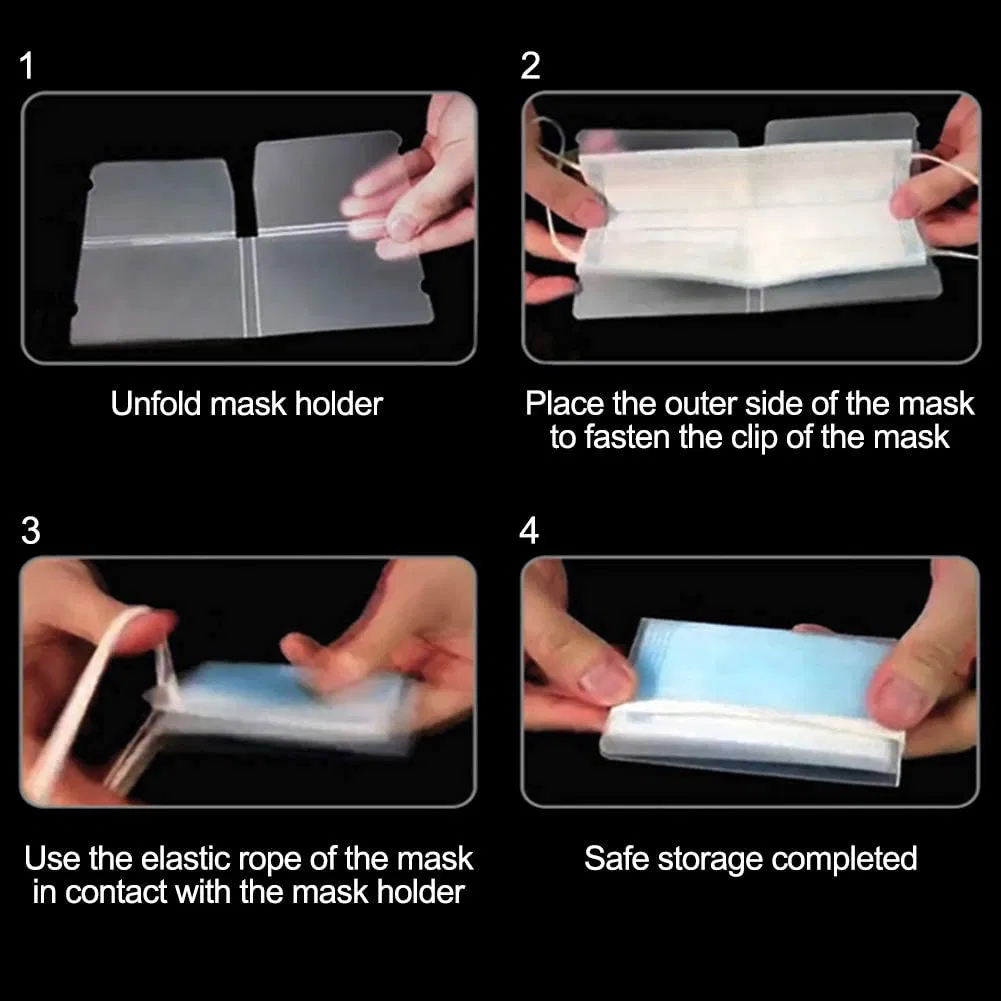 1

Unfold mask holder

2

Place the outer side of the mask to fasten the clip of the mask

3

Use the elastic rope of the mask in contact with the mask holder

4

Safe storage completed