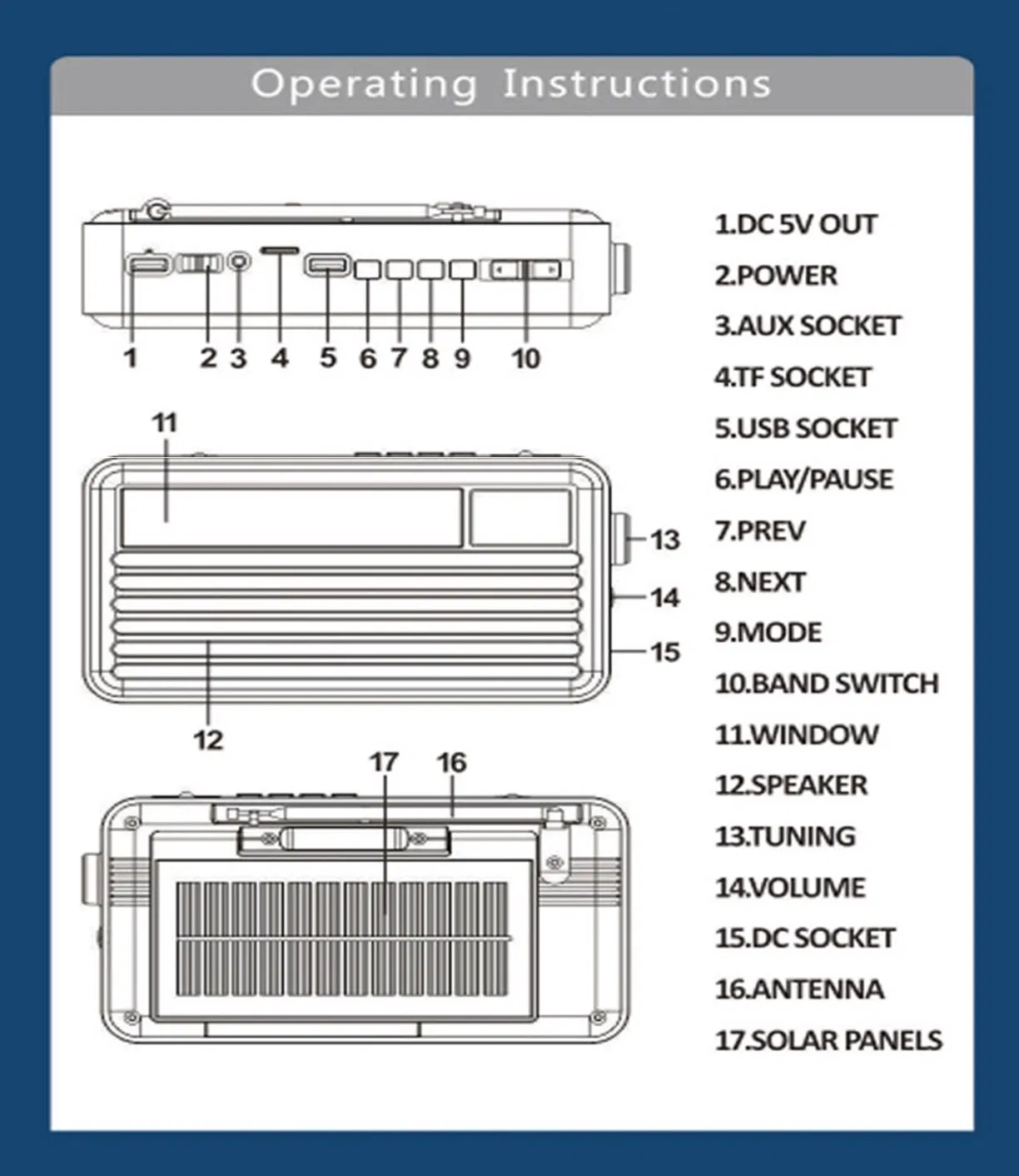 Operating Instructions

1 2 3 4 5 6 7 8 9 10

11

13

14

15

12

17 16

1.DC 5V OUT
2.POWER
3.AUX SOCKET
4.TF SOCKET
5.USB SOCKET
6.PLAY/PAUSE
7.PREV
8.NEXT
9.MODE
10.BAND SWITCH
11.WINDOW
12.SPEAKER
13.TUNING
14.VOLUME
15.DC SOCKET
16.ANTENNA
17.SOLAR PANELS