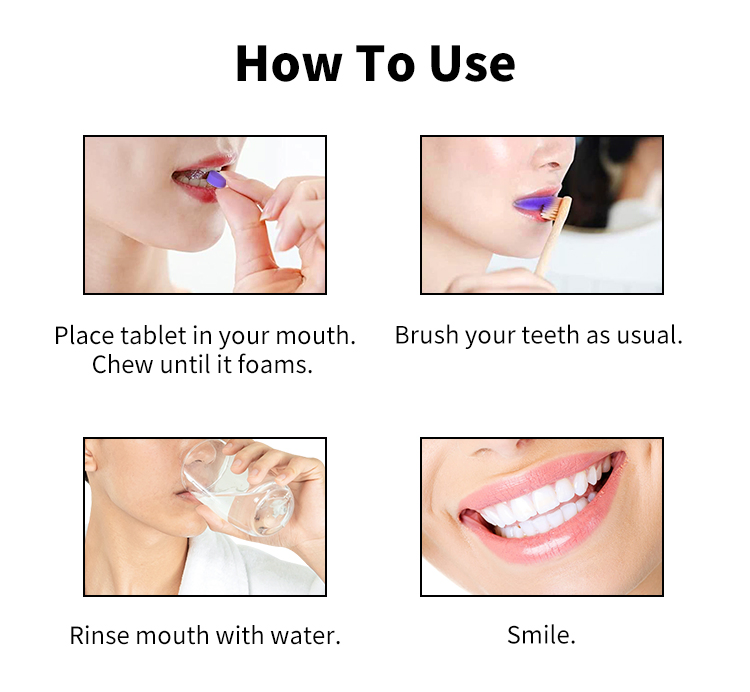 How To Use

Place tablet in your mouth. Chew until it foams.

Brush your teeth as usual.

Rinse mouth with water.

Smile.