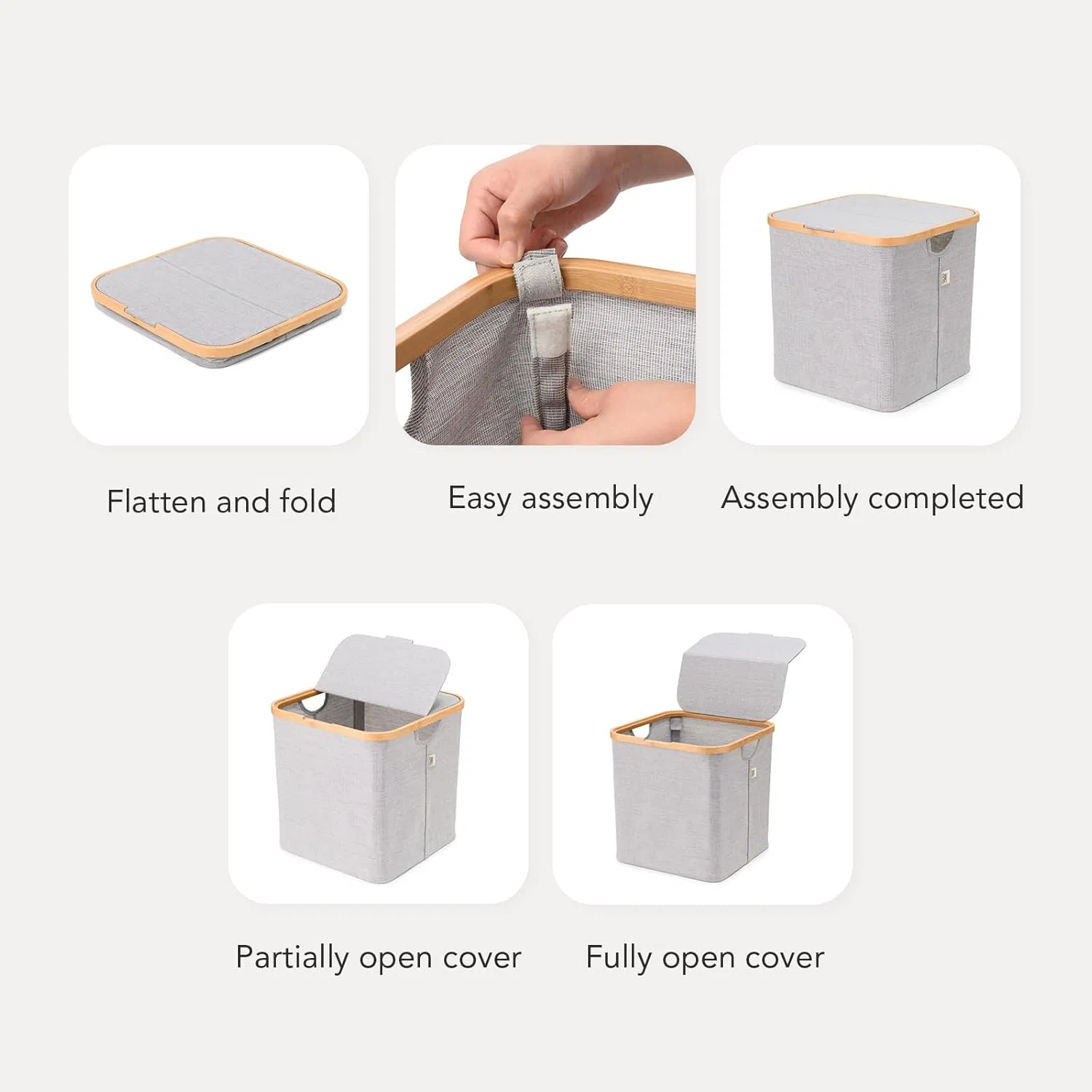 Flatten and fold

Easy assembly

Assembly completed

Partially open cover

Fully open cover