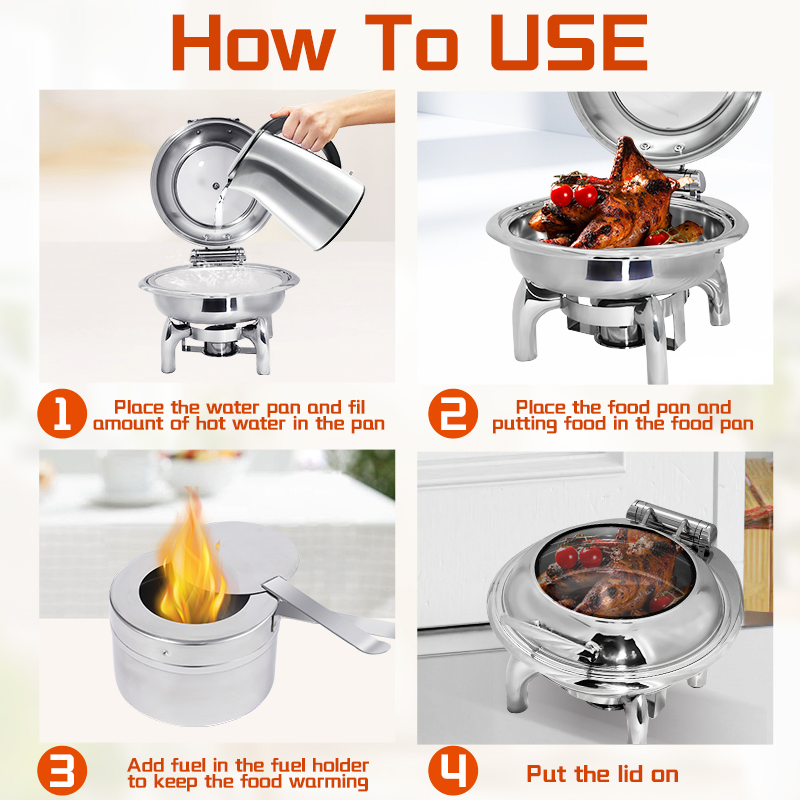 How To USE

1 Place the water pan and fil amount of hot water in the pan

2 Place the food pan and putting food in the food pan

3 Add fuel in the fuel holder to keep the food warming

4 Put the lid on