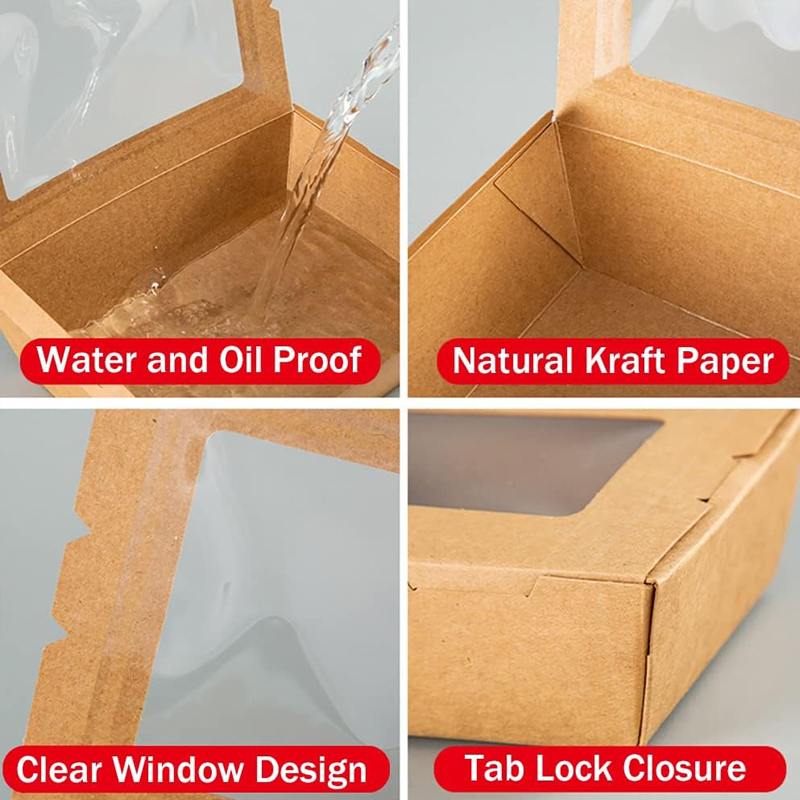 Water and Oil Proof

Natural Kraft Paper

Clear Window Design

Tab Lock Closure