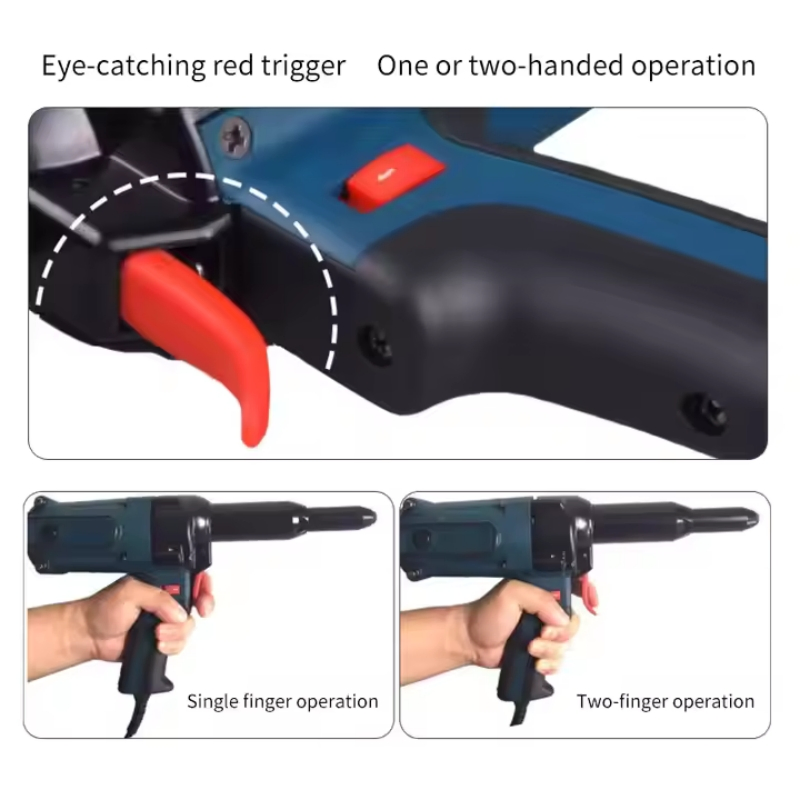 Eye-catching red trigger One or two-handed operation

Single finger operation

Two-finger operation