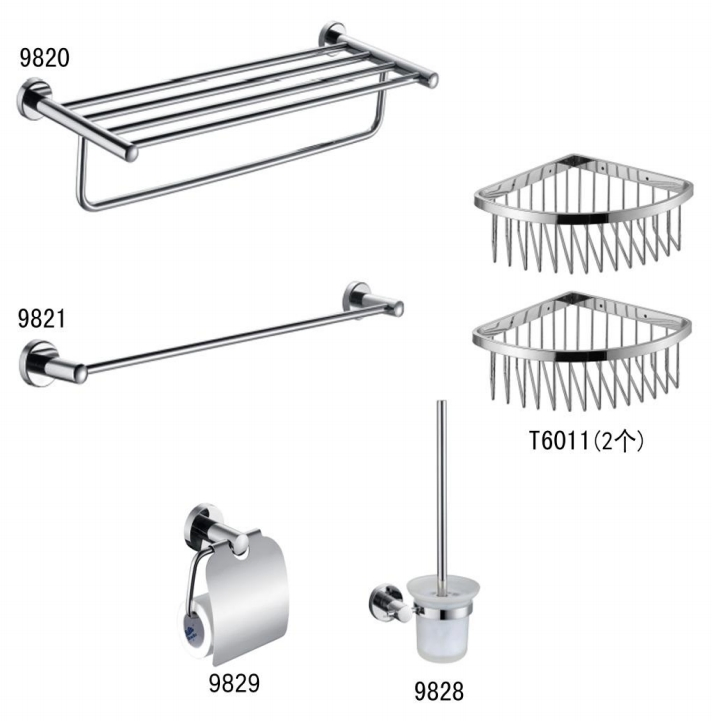 9820

9821

T6011(2个)

9829

9828