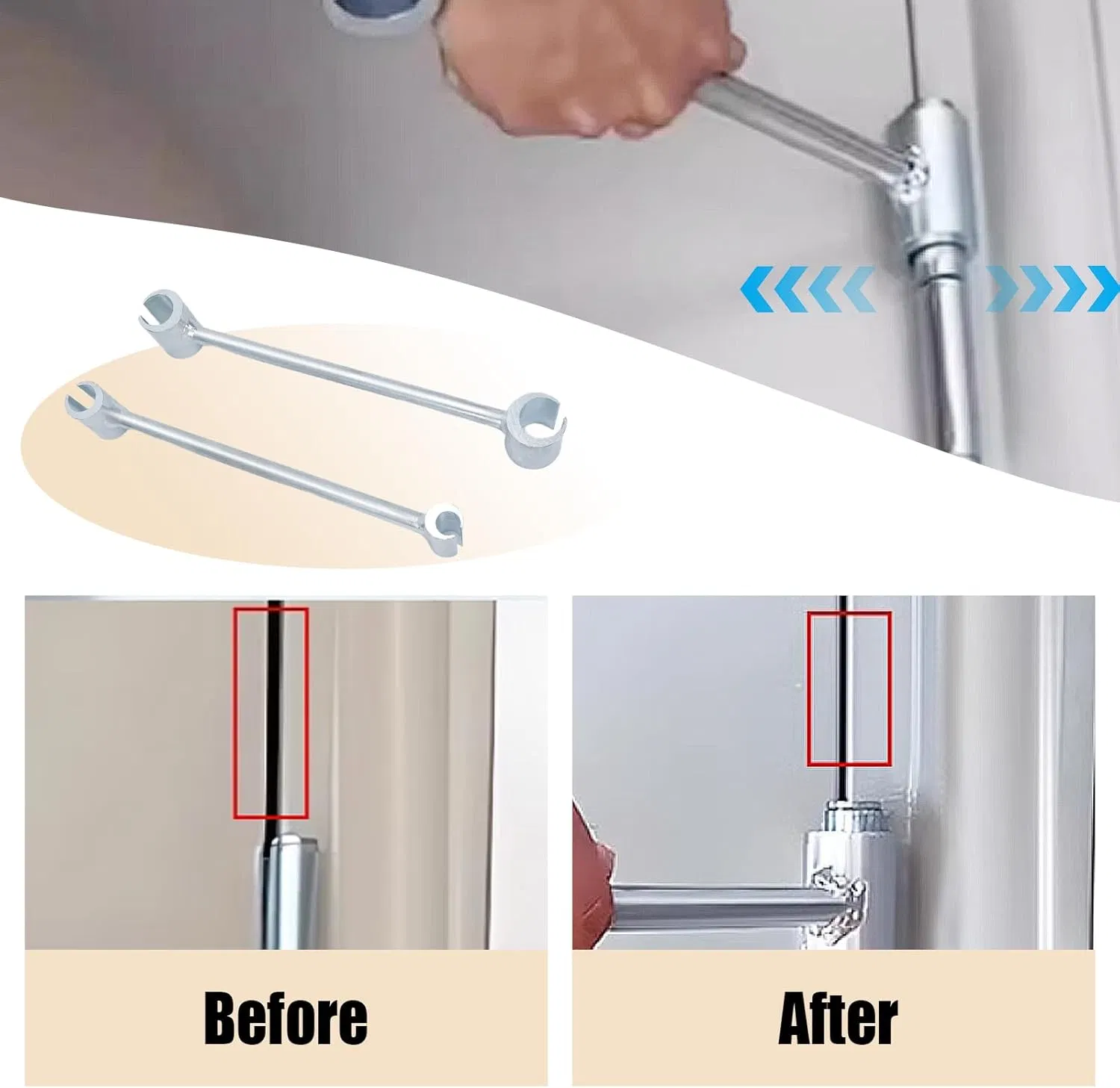 Before

After