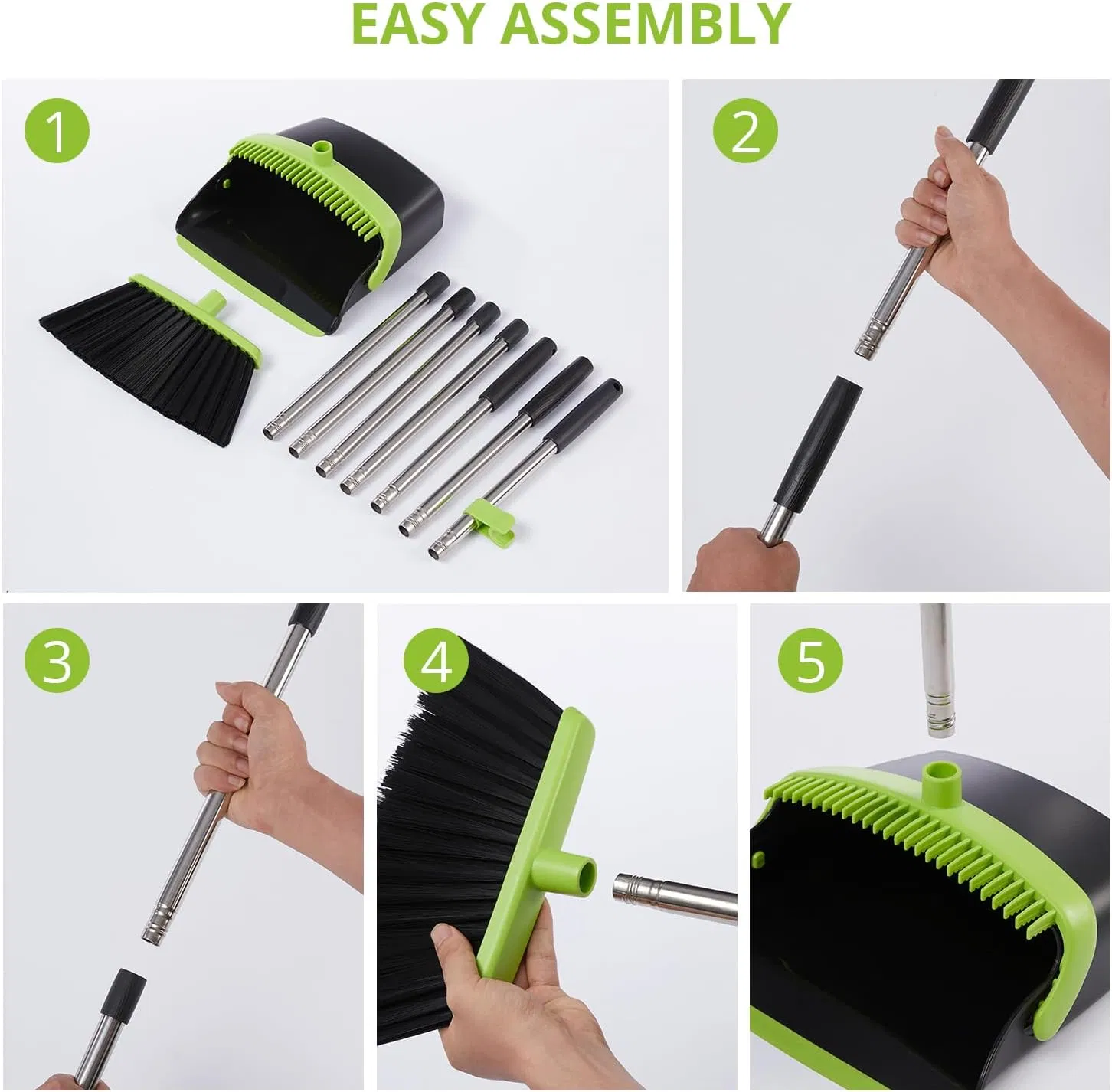 EASY ASSEMBLY

1

2

3

4

5