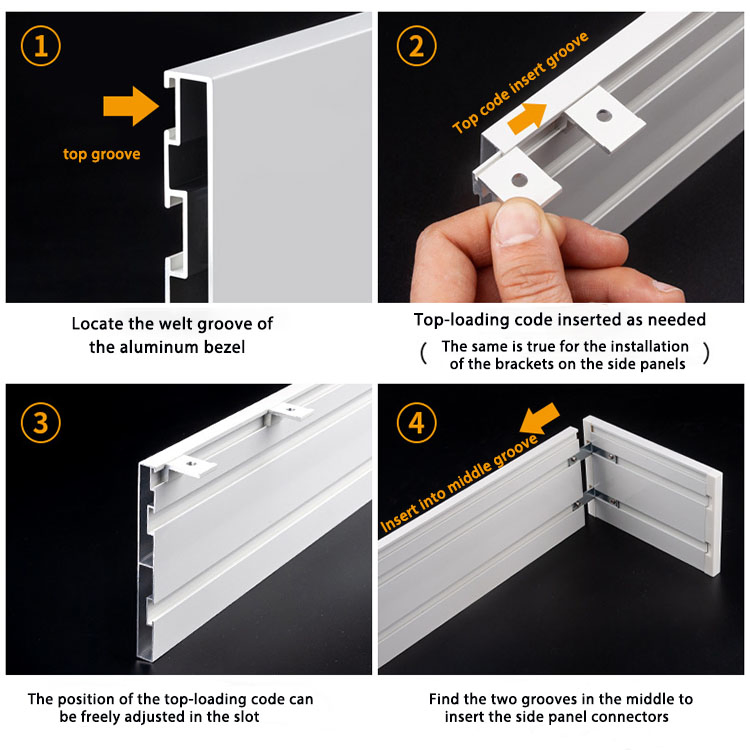 1

top groove

Locate the welt groove of the aluminum bezel

2

Top code insert groove

Top-loading code inserted as needed

( The same is true for the installation of the brackets on the side panels )

3

The position of the top-loading code can be freely adjusted in the slot

4

Insert into middle groove

Find the two grooves in the middle to insert the side panel connectors