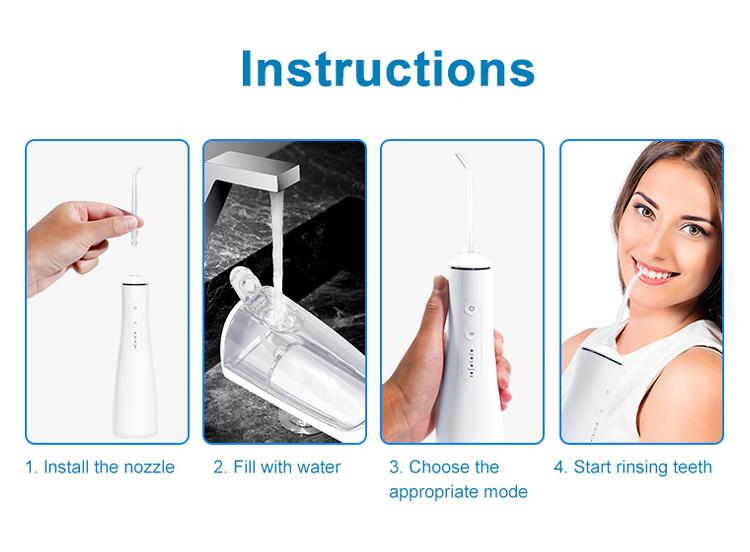 Instructions

1. Install the nozzle

2. Fill with water

3. Choose the appropriate mode

4. Start rinsing teeth