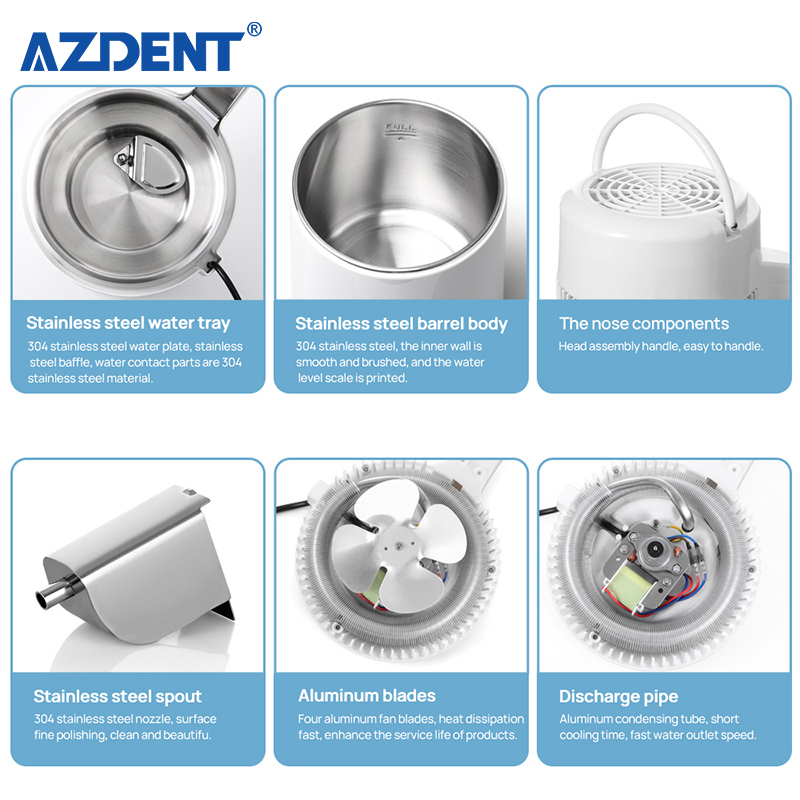 AZDENT®

FULL

Stainless steel water tray
304 stainless steel water plate, stainless steel baffle, water contact parts are 304 stainless steel material.

Stainless steel barrel body
304 stainless steel, the inner wall is smooth and brushed, and the water level scale is printed.

The nose components
Head assembly handle, easy to handle.

Stainless steel spout
304 stainless steel nozzle, surface fine polishing, clean and beautifu.

Aluminum blades
Four aluminum fan blades, heat dissipation fast, enhance the service life of products.

Discharge pipe
Aluminum condensing tube, short cooling time, fast water outlet speed.