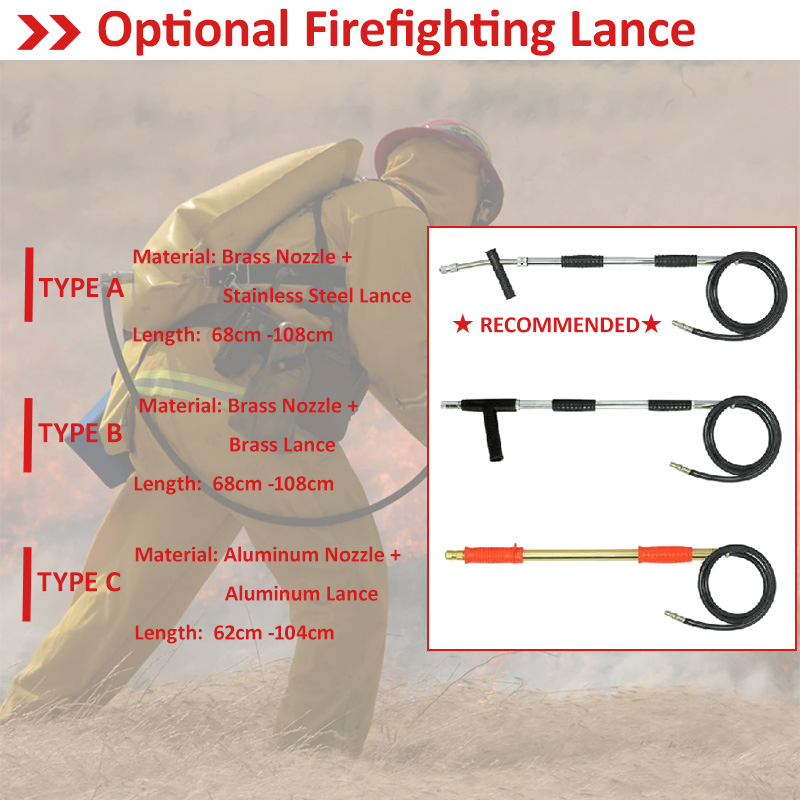 Optional Firefighting Lance

TYPE A

Material: Brass Nozzle + Stainless Steel Lance

Length: 68cm -108cm

★ RECOMMENDED★

TYPE B

Material: Brass Nozzle + Brass Lance

Length: 68cm -108cm

TYPE C

Material: Aluminum Nozzle + Aluminum Lance

Length: 62cm -104cm