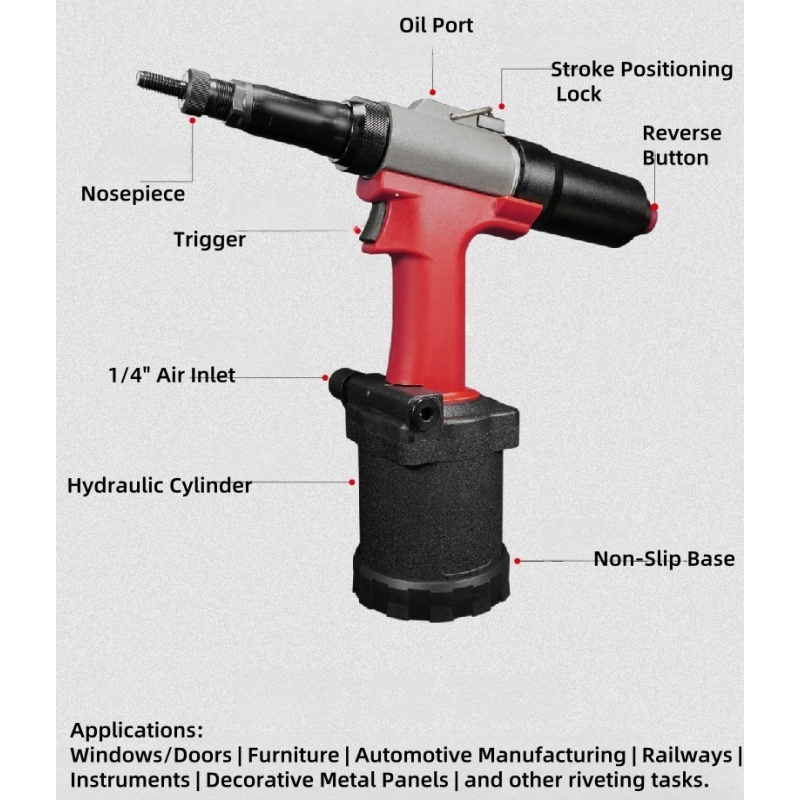 Oil Port

Stroke Positioning Lock

Reverse Button

Nosepiece

Trigger

1/4" Air Inlet

Hydraulic Cylinder

Non-Slip Base

Applications:
Windows/Doors | Furniture | Automotive Manufacturing | Railways | Instruments | Decorative Metal Panels | and other riveting tasks.