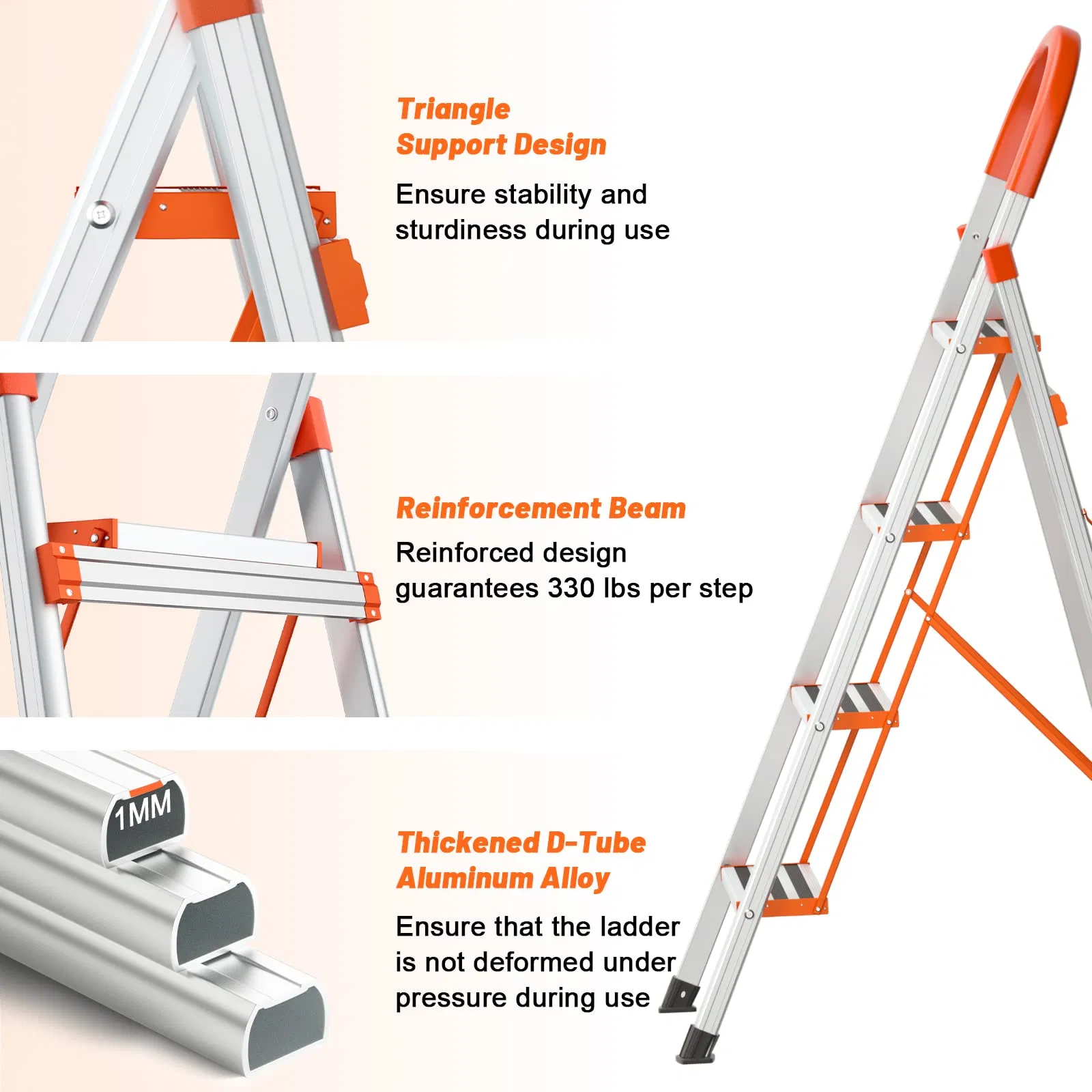 Triangle
Support Design

Ensure stability and sturdiness during use

Reinforcement Beam

Reinforced design guarantees 330 lbs per step

1MM

Thickened D-Tube
Aluminum Alloy

Ensure that the ladder is not deformed under pressure during use