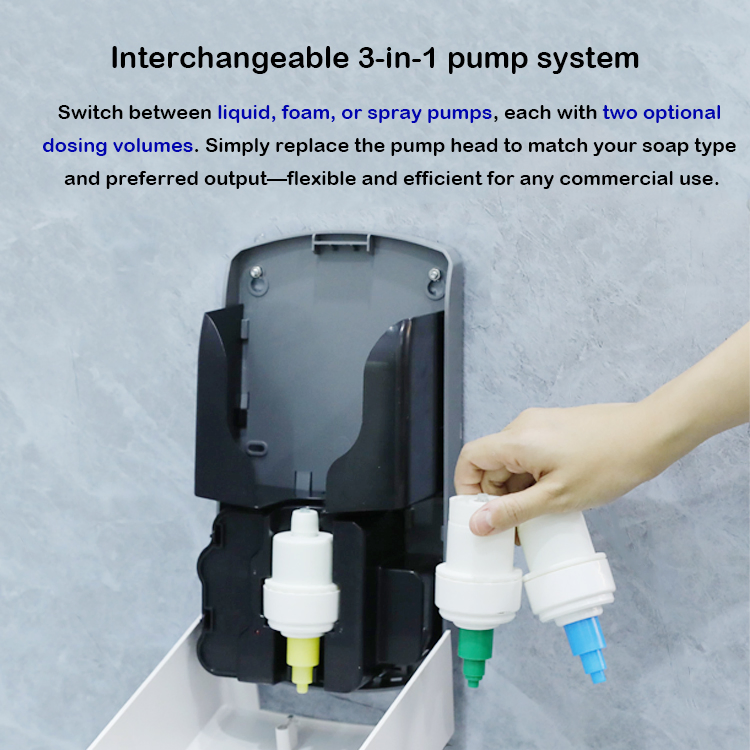 Interchangeable 3-in-1 pump system

Switch between liquid, foam, or spray pumps, each with two optional dosing volumes. Simply replace the pump head to match your soap type and preferred output—flexible and efficient for any commercial use.