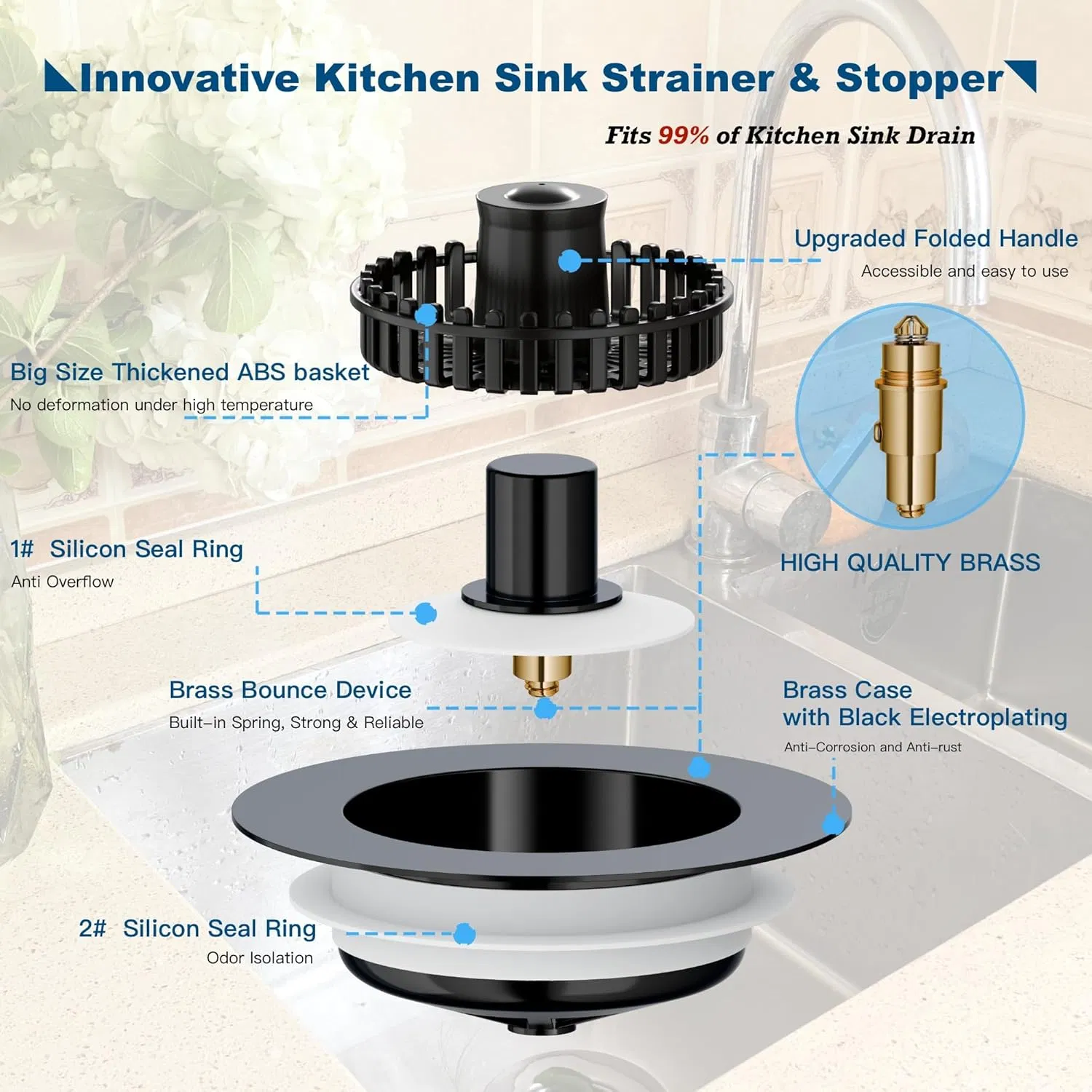 Innovative Kitchen Sink Strainer & Stopper

Fits 99% of Kitchen Sink Drain

Upgraded Folded Handle
Accessible and easy to use

Big Size Thickened ABS basket
No deformation under high temperature

1# Silicon Seal Ring
Anti Overflow

HIGH QUALITY BRASS

Brass Bounce Device
Built-in Spring, Strong & Reliable

Brass Case
with Black Electroplating
Anti-Corrosion and Anti-rust

2# Silicon Seal Ring
Odor Isolation