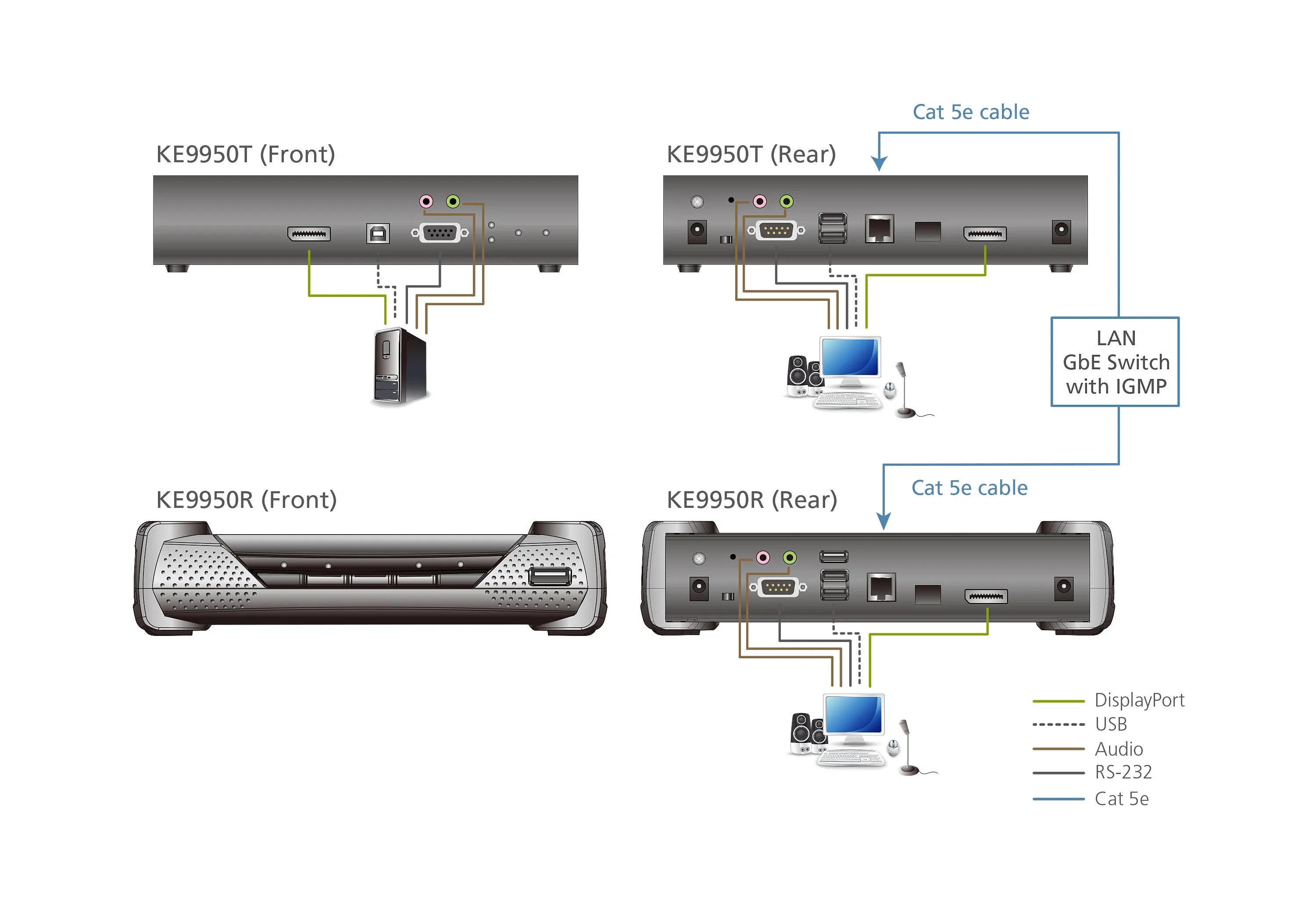 Cat 5e cable

KE9950T (Front)

KE9950T (Rear)

LAN
GbE Switch
with IGMP

KE9950R (Front)

KE9950R (Rear)

Cat 5e cable

DisplayPort
USB
Audio
RS-232
Cat 5e