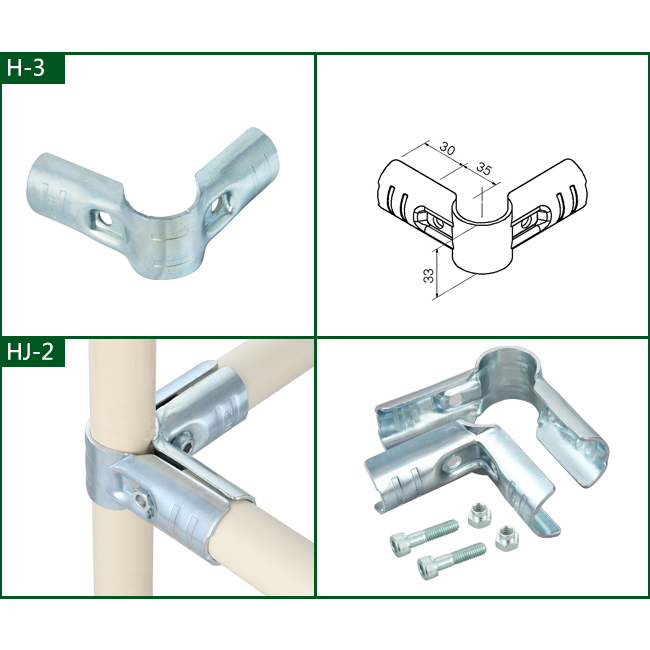 H-3

30
35
33

HJ-2