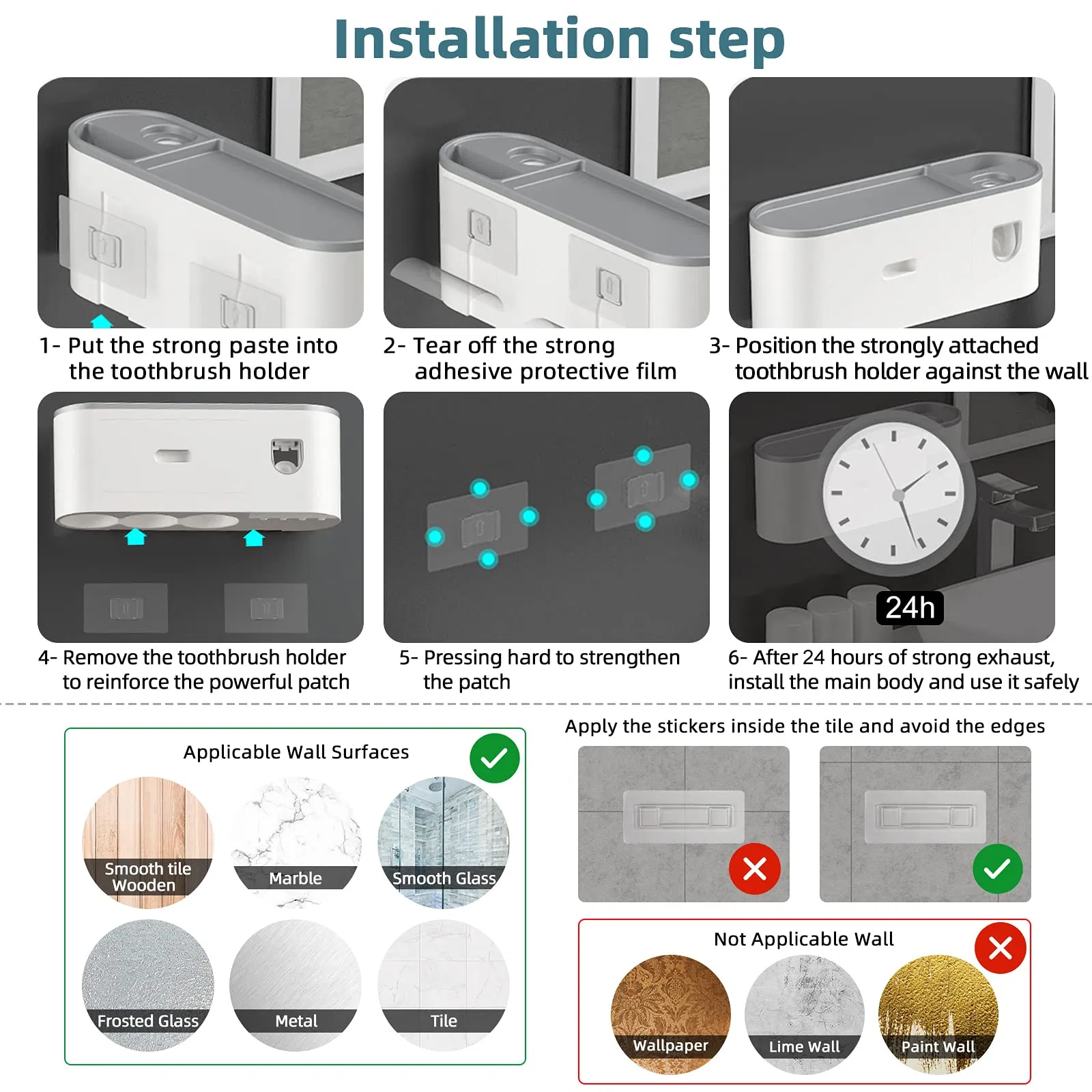 Installation step

1- Put the strong paste into the toothbrush holder

2- Tear off the strong adhesive protective film

3- Position the strongly attached toothbrush holder against the wall

4- Remove the toothbrush holder to reinforce the powerful patch

5- Pressing hard to strengthen the patch

24h

6- After 24 hours of strong exhaust, install the main body and use it safely

Applicable Wall Surfaces

Smooth tile Wooden

Marble

Smooth Glass

Frosted Glass

Metal

Tile

Apply the stickers inside the tile and avoid the edges

Not Applicable Wall

Wallpaper

Lime Wall

Paint Wall