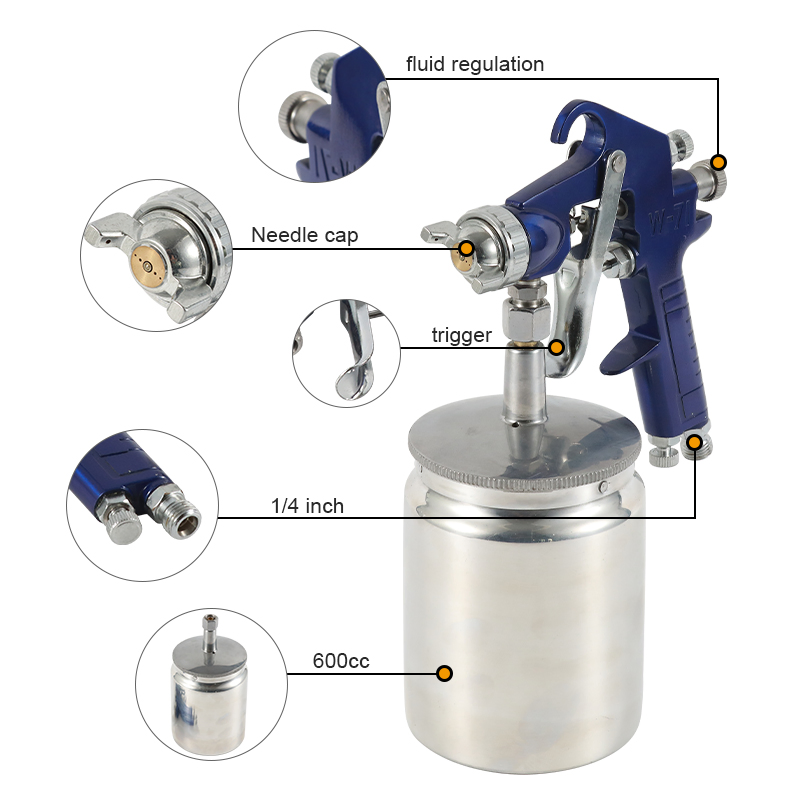 fluid regulation

Needle cap

W-71

trigger

1/4 inch

600cc