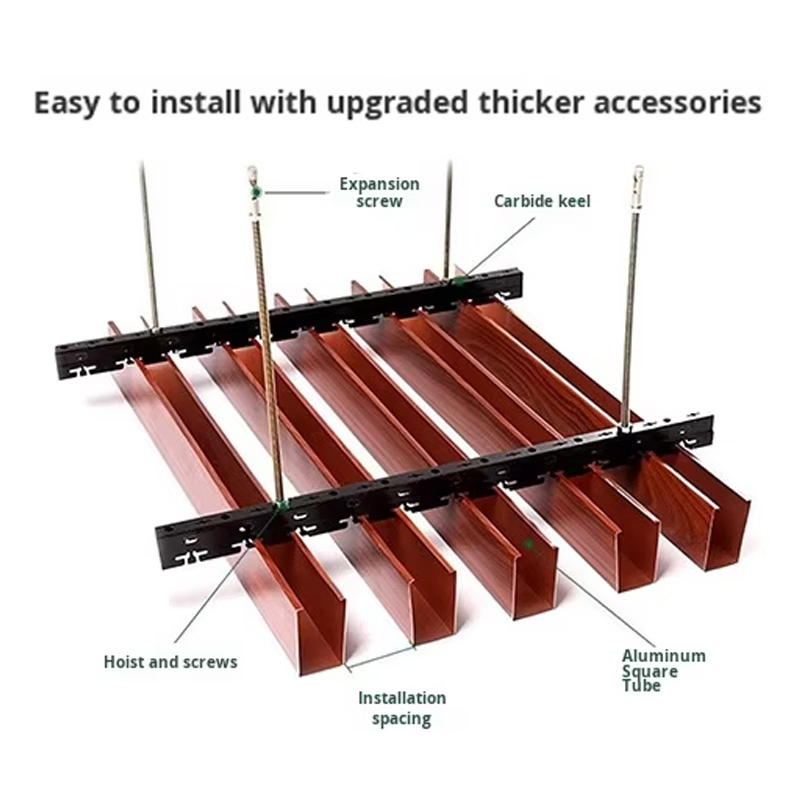 Easy to install with upgraded thicker accessories

Expansion screw

Carbide keel

Hoist and screws

Installation spacing

Aluminum Square Tube