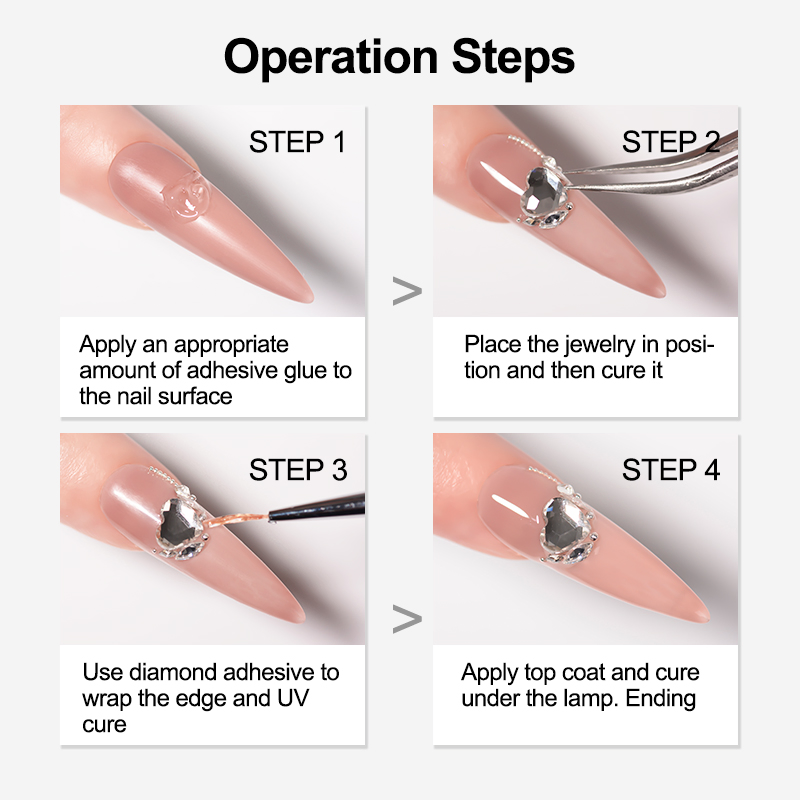 Operation Steps

STEP 1

Apply an appropriate amount of adhesive glue to the nail surface

>

STEP 2

Place the jewelry in position and then cure it

STEP 3

Use diamond adhesive to wrap the edge and UV cure

>

STEP 4

Apply top coat and cure under the lamp. Ending