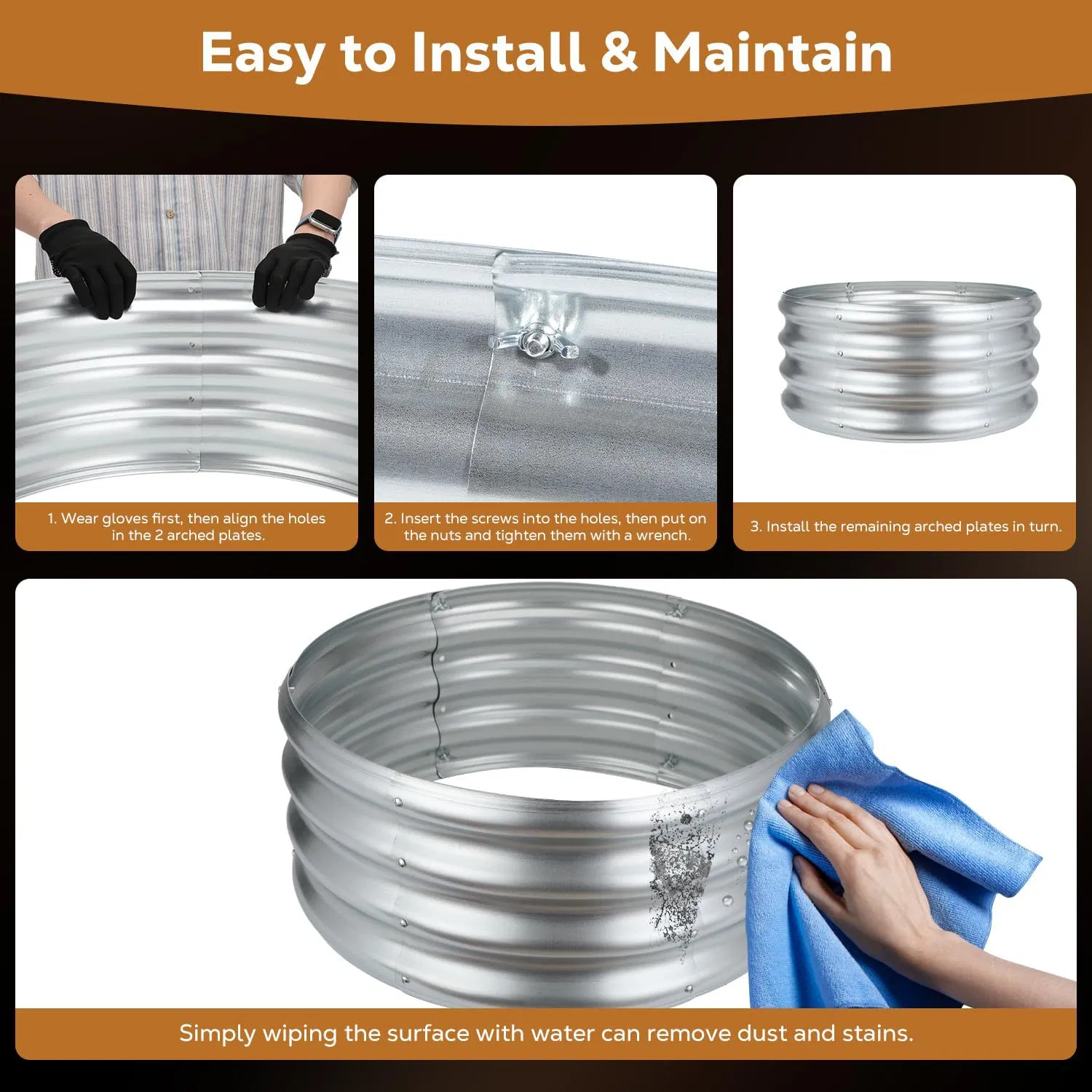 Easy to Install & Maintain

1. Wear gloves first, then align the holes in the 2 arched plates.

2. Insert the screws into the holes, then put on the nuts and tighten them with a wrench.

3. Install the remaining arched plates in turn.

Simply wiping the surface with water can remove dust and stains.