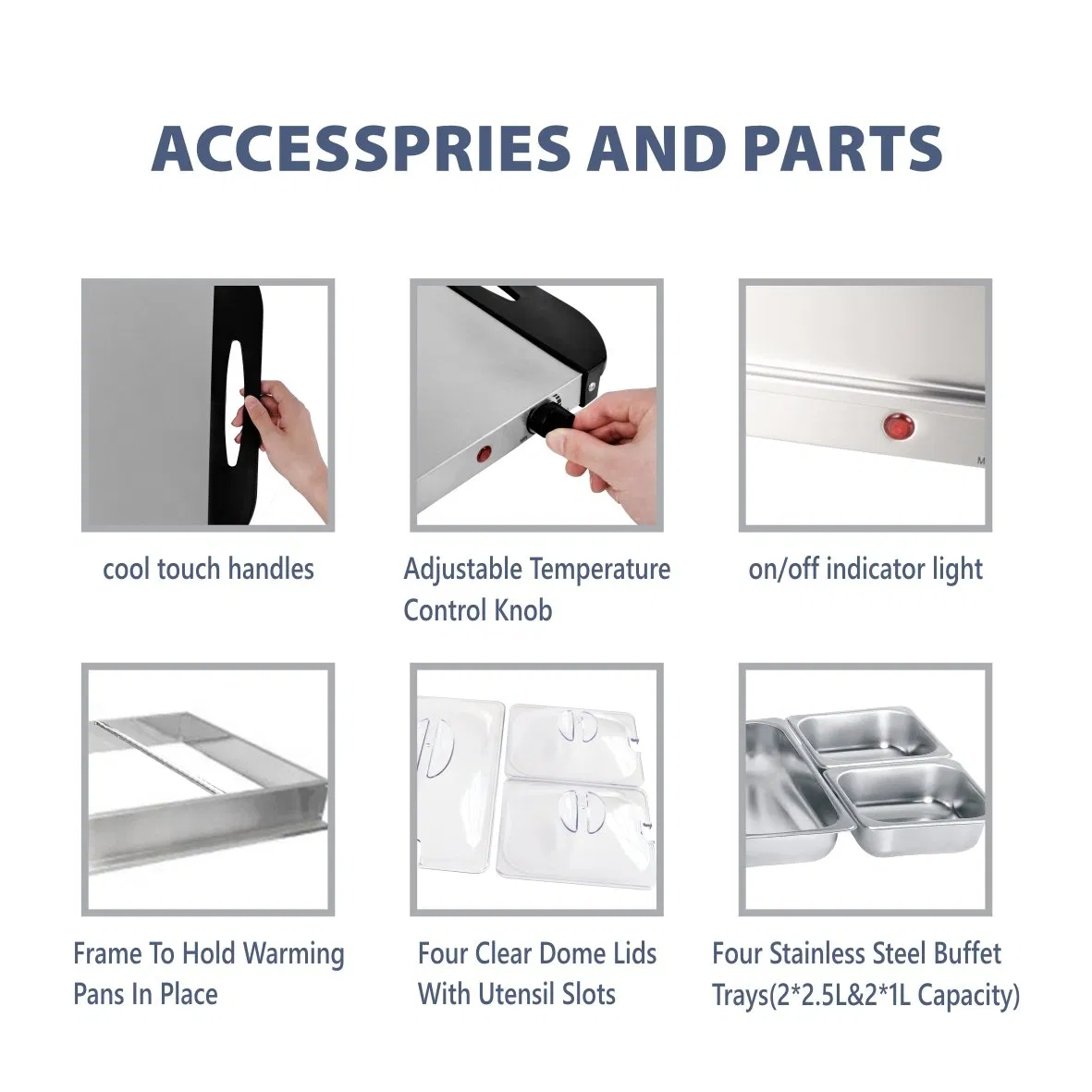 ACCESSPRIES AND PARTS

cool touch handles

Adjustable Temperature Control Knob

on/off indicator light

Frame To Hold Warming Pans In Place

Four Clear Dome Lids With Utensil Slots

Four Stainless Steel Buffet Trays(2*2.5L&2*1L Capacity)