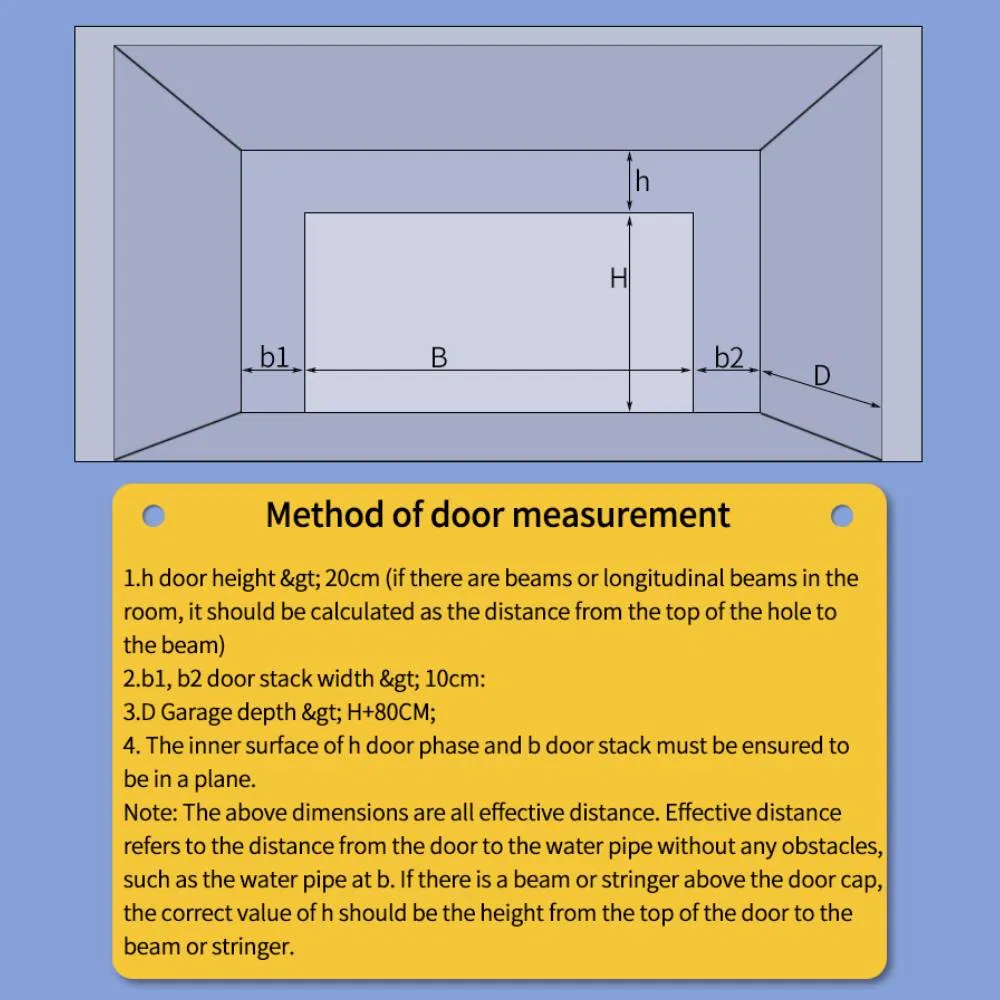 h

H

b1

B

b2

D

Method of door measurement

1.h door height &gt; 20cm (if there are beams or longitudinal beams in the room, it should be calculated as the distance from the top of the hole to the beam)
2.b1, b2 door stack width &gt; 10cm:
3.D Garage depth &gt; H+80CM;
4. The inner surface of h door phase and b door stack must be ensured to be in a plane.
Note: The above dimensions are all effective distance. Effective distance refers to the distance from the door to the water pipe without any obstacles, such as the water pipe at b. If there is a beam or stringer above the door cap, the correct value of h should be the height from the top of the door to the beam or stringer.