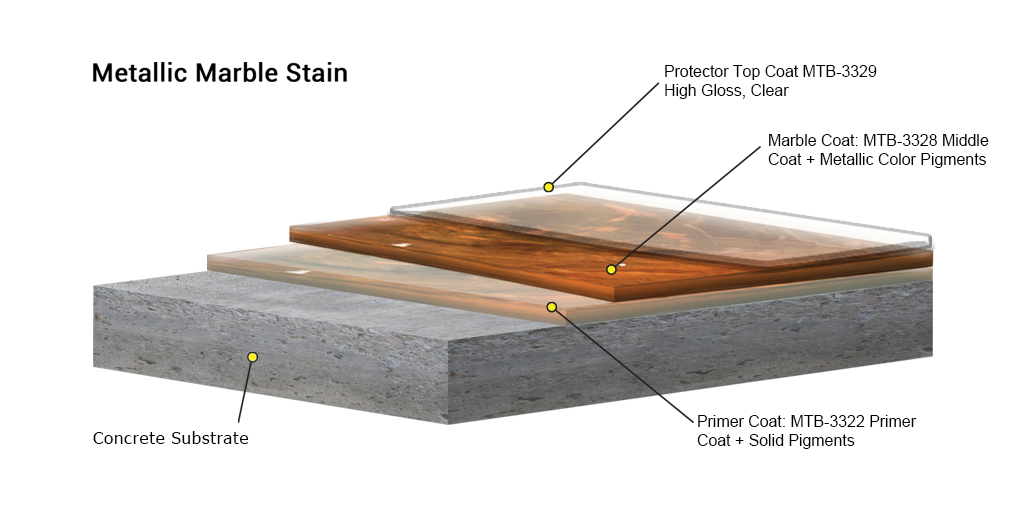 Metallic Marble Stain

Protector Top Coat MTB-3329
High Gloss, Clear

Marble Coat: MTB-3328 Middle
Coat + Metallic Color Pigments

Primer Coat: MTB-3322 Primer
Coat + Solid Pigments

Concrete Substrate