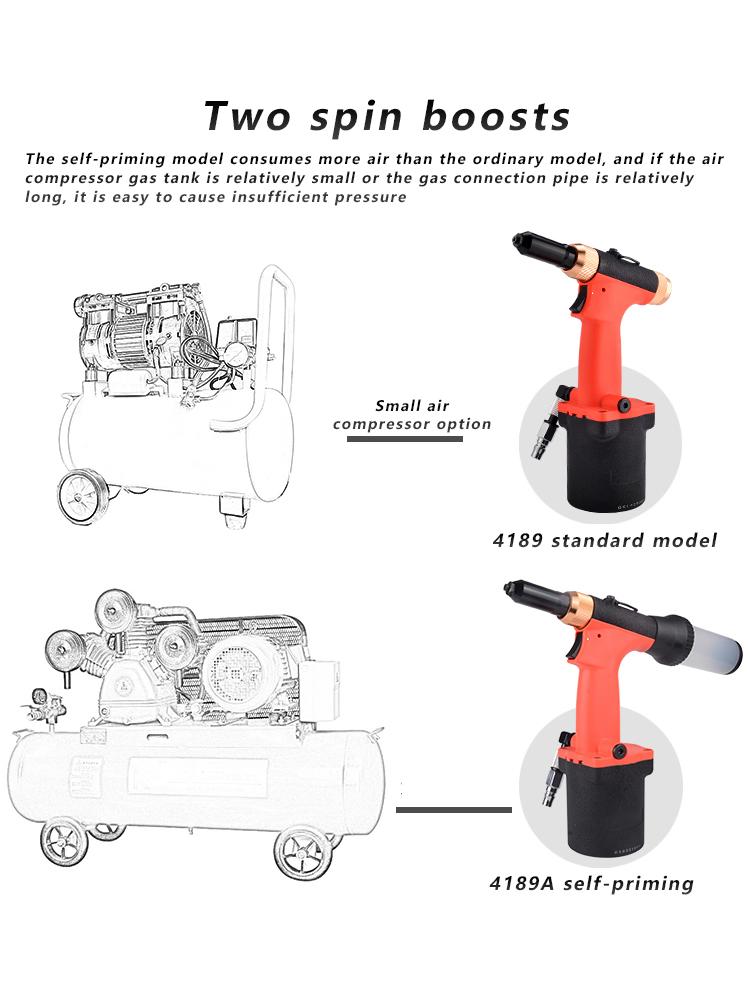 Two spin boosts

The self-priming model consumes more air than the ordinary model, and if the air compressor gas tank is relatively small or the gas connection pipe is relatively long, it is easy to cause insufficient pressure

Small air compressor option

4189 standard model

4189A self-priming