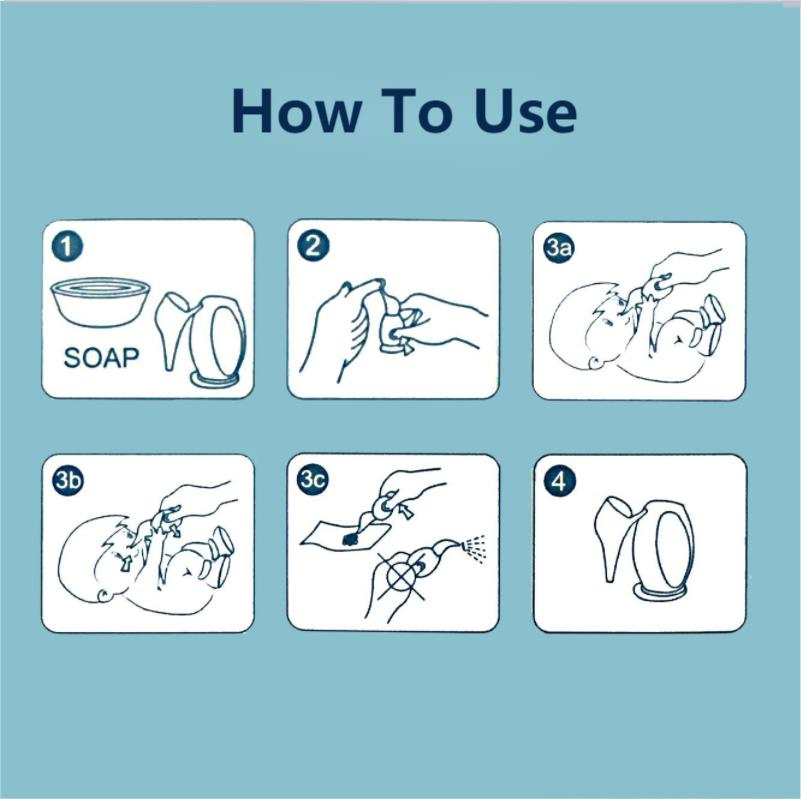 How To Use

1

SOAP

2

3a

3b

3c

4