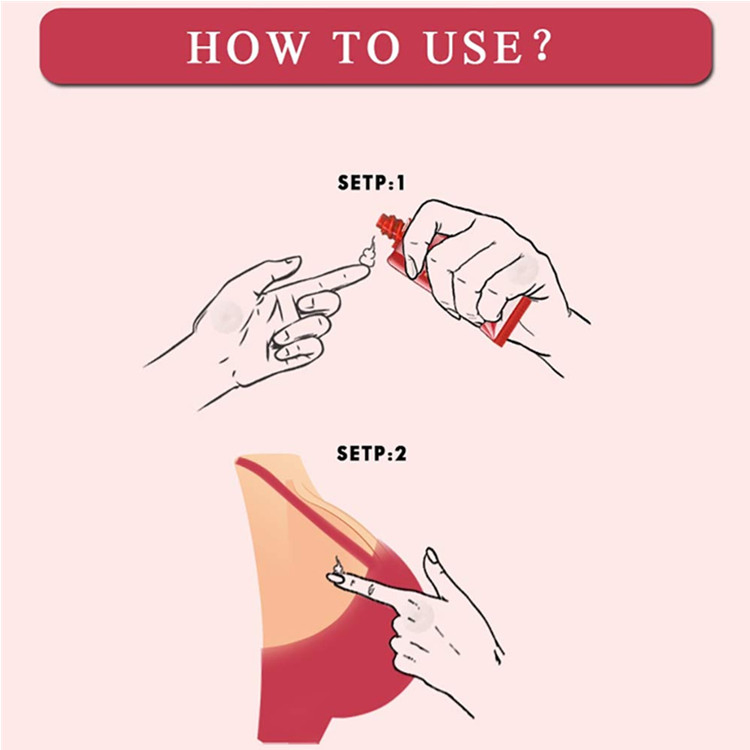 HOW TO USE?

SETP:1

SETP:2