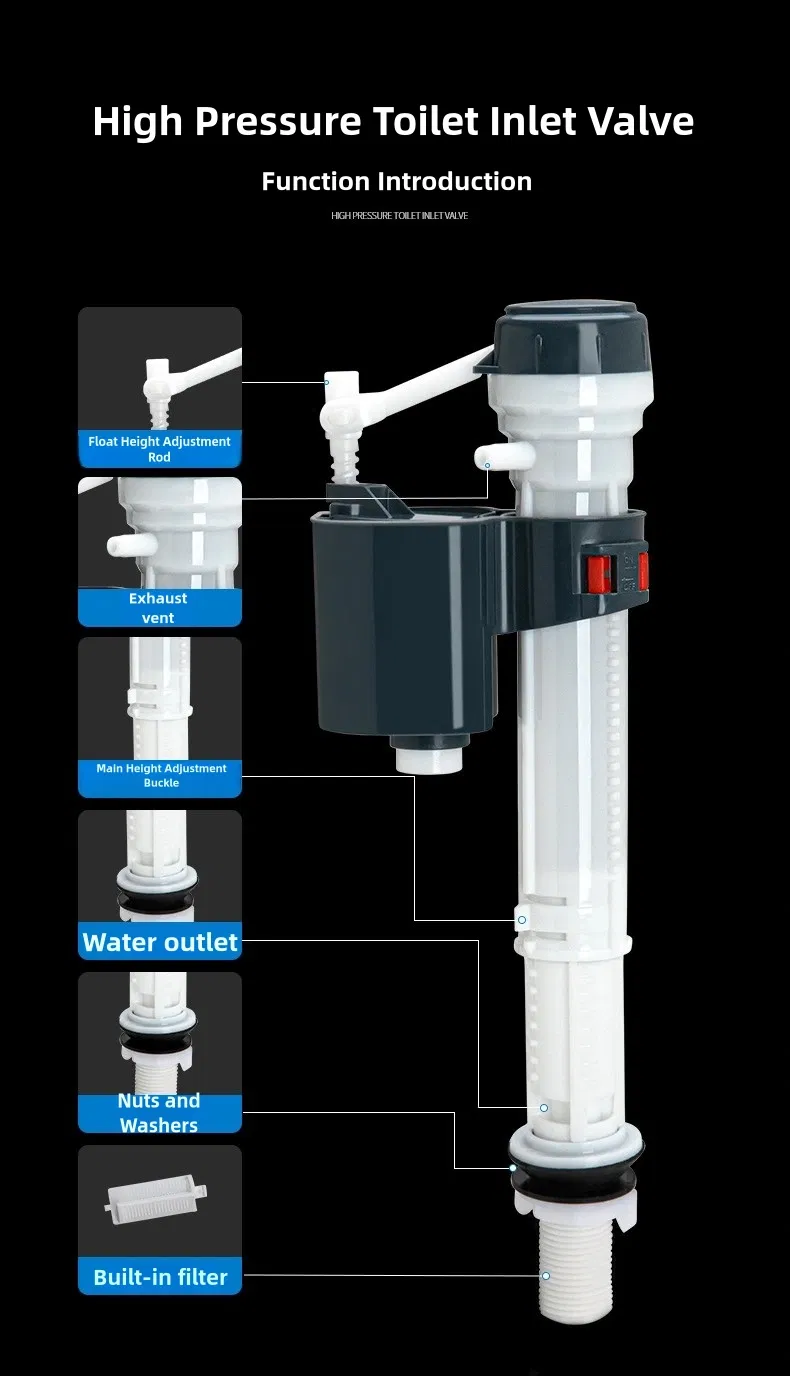 High Pressure Toilet Inlet Valve

Function Introduction

HIGH PRESSURE TOILET INLET VALVE

Float Height Adjustment Rod

Exhaust vent

Main Height Adjustment Buckle

Water outlet

Nuts and Washers

Built-in filter