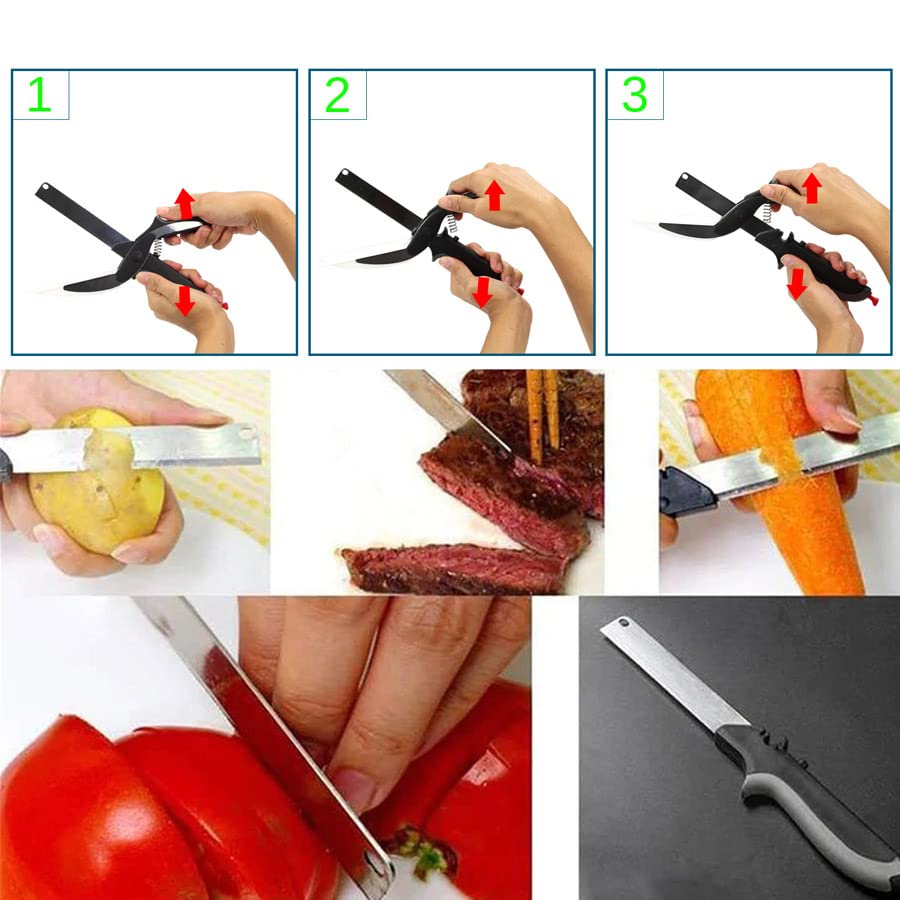 1

2

3