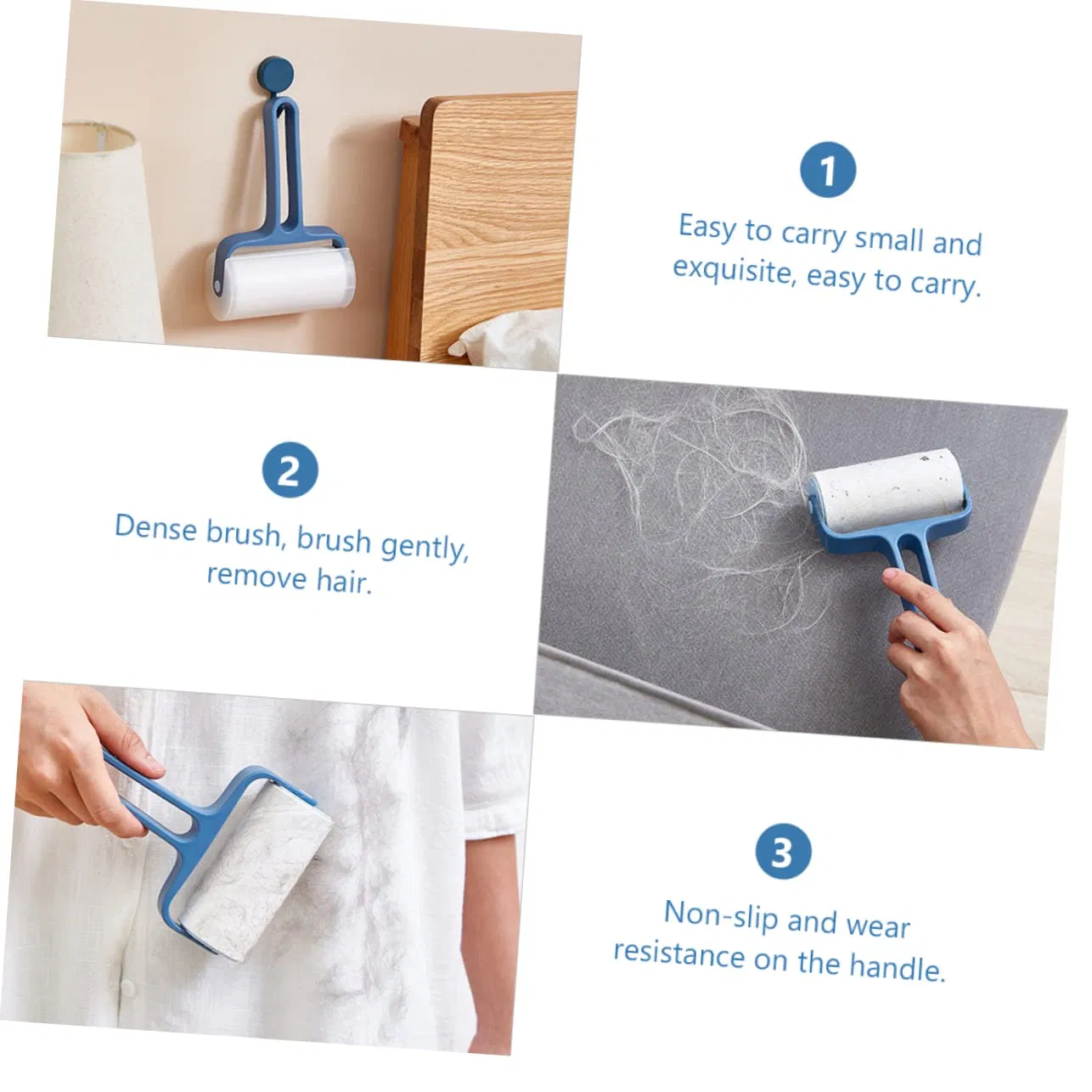 1

Easy to carry small and exquisite, easy to carry.

2

Dense brush, brush gently, remove hair.

3

Non-slip and wear resistance on the handle.