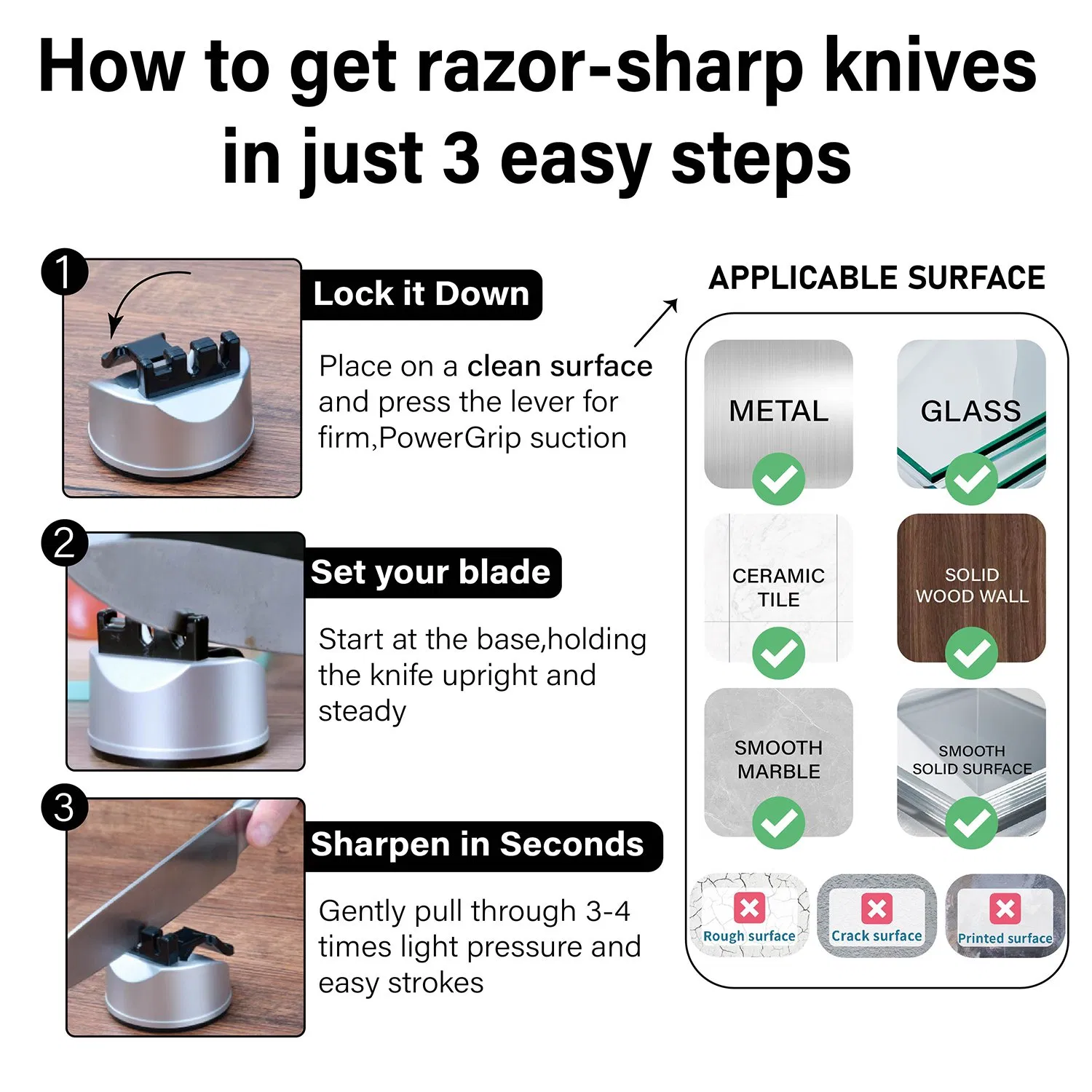 How to get razor-sharp knives in just 3 easy steps

1
Lock it Down
Place on a clean surface and press the lever for firm,PowerGrip suction

2
Set your blade
Start at the base,holding the knife upright and steady

3
Sharpen in Seconds
Gently pull through 3-4 times light pressure and easy strokes

APPLICABLE SURFACE

METAL
GLASS
CERAMIC TILE
SOLID WOOD WALL
SMOOTH MARBLE
SMOOTH SOLID SURFACE

Rough surface
Crack surface
Printed surface