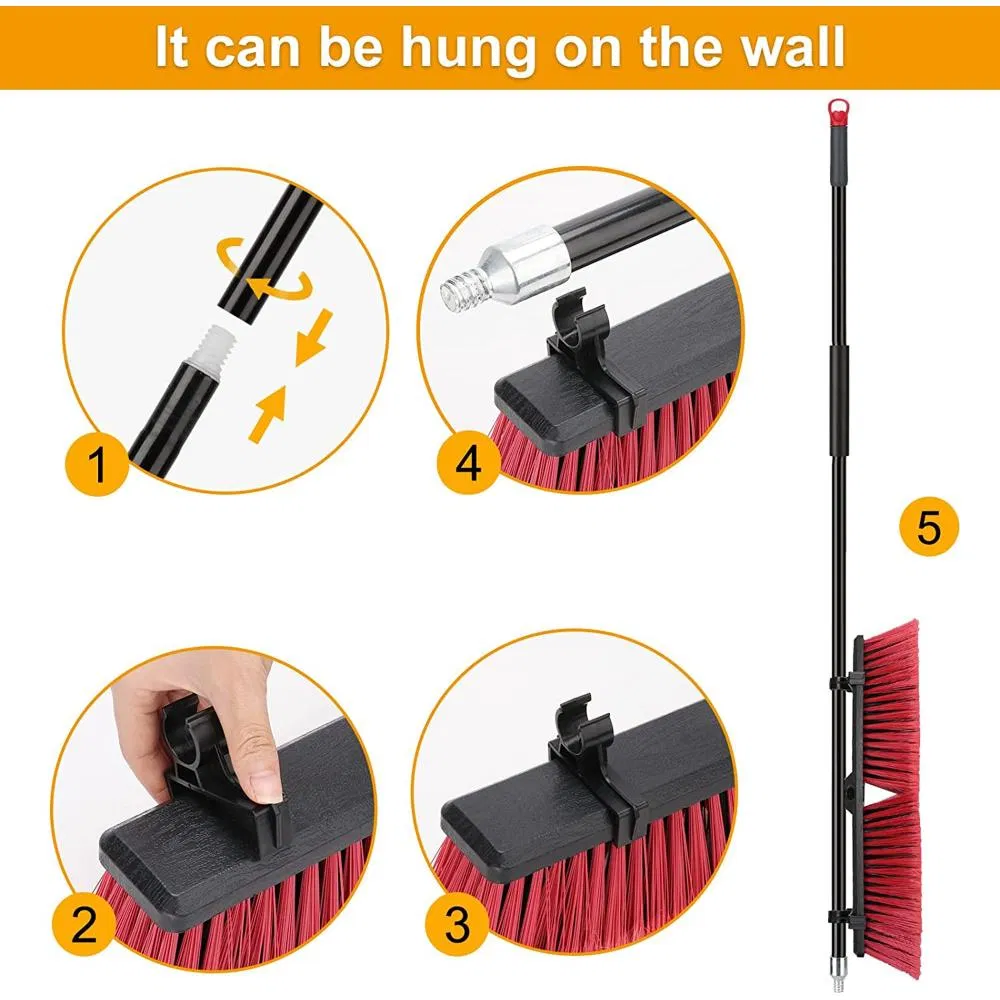 It can be hung on the wall

1

4

5

2

3