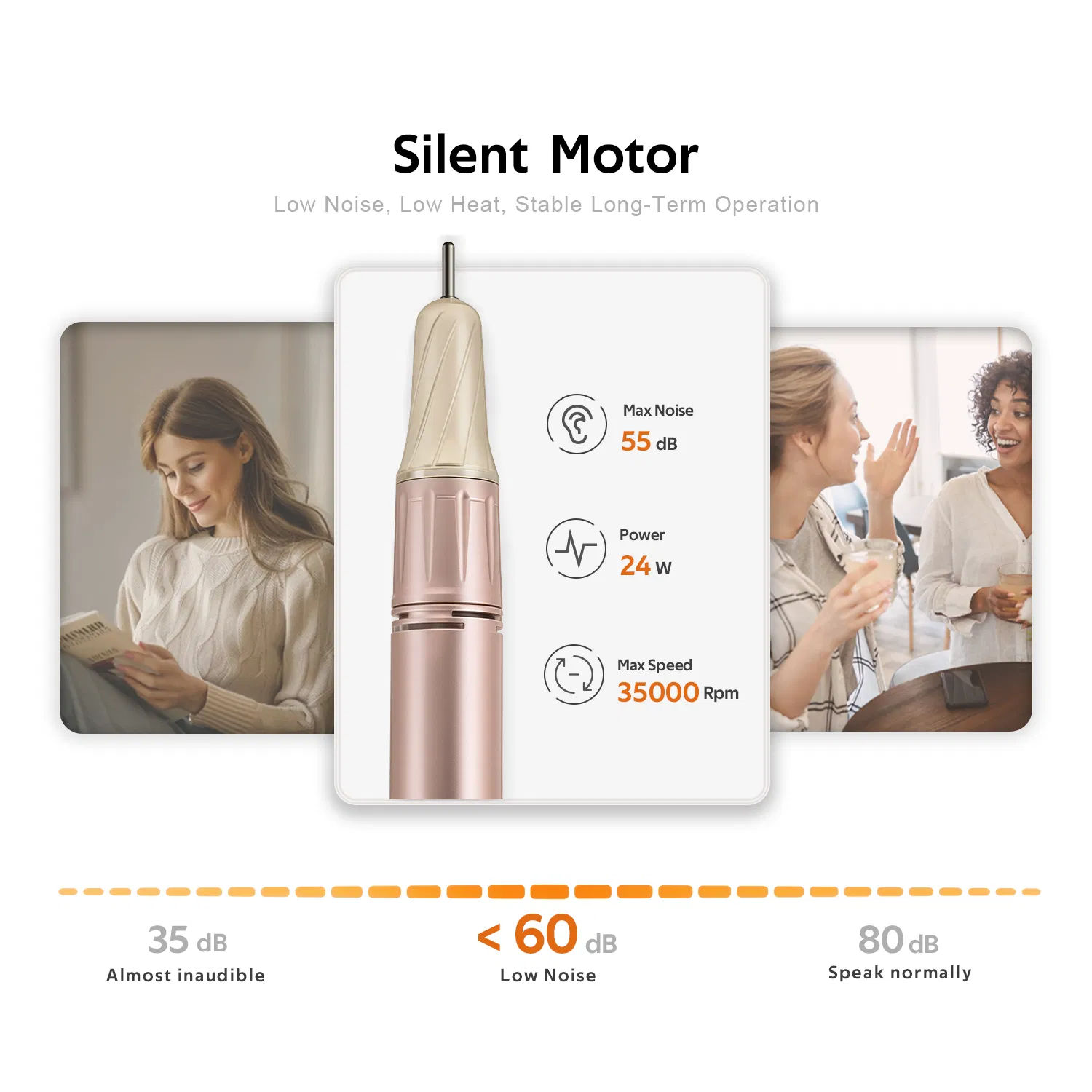 Silent Motor

Low Noise, Low Heat, Stable Long-Term Operation

Max Noise
55 dB

Power
24 W

Max Speed
35000 Rpm

35 dB
Almost inaudible

< 60 dB
Low Noise

80 dB
Speak normally