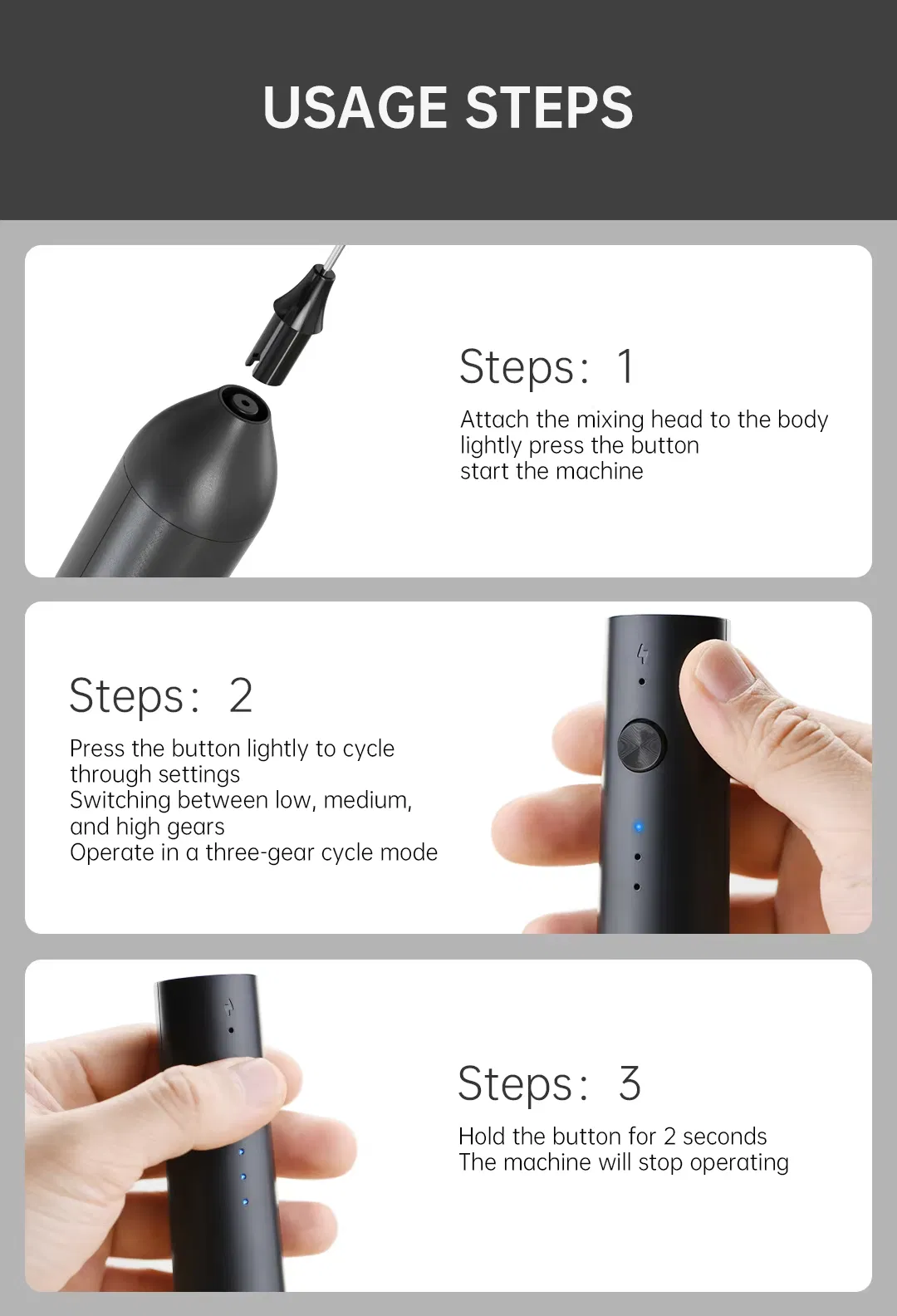 USAGE STEPS

Steps: 1

Attach the mixing head to the body
lightly press the button
start the machine

Steps: 2

Press the button lightly to cycle through settings
Switching between low, medium, and high gears
Operate in a three-gear cycle mode

Steps: 3

Hold the button for 2 seconds
The machine will stop operating