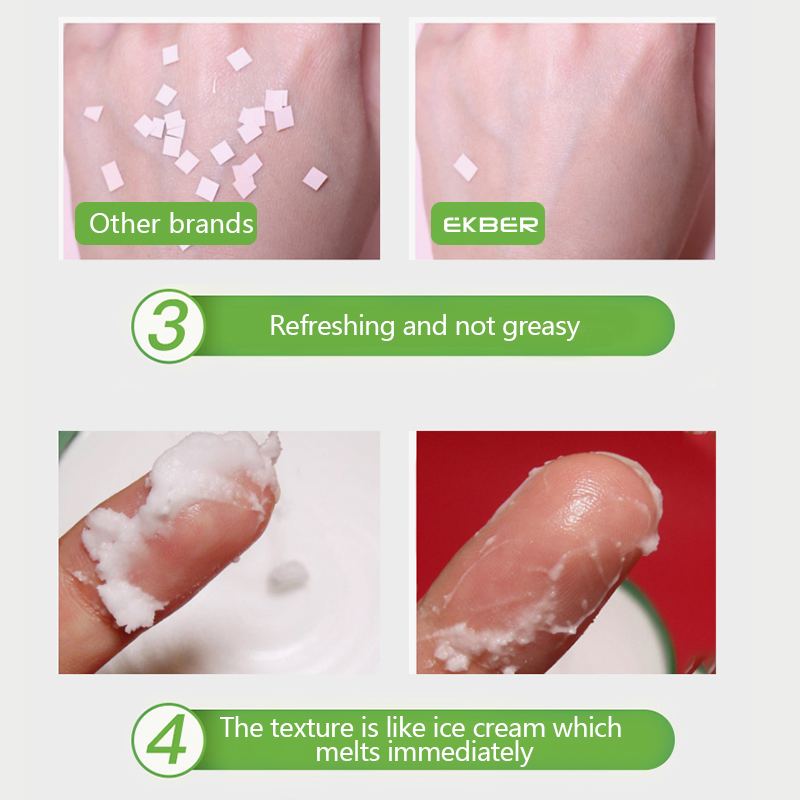 Other brands

EKBER

3 Refreshing and not greasy

4 The texture is like ice cream which melts immediately